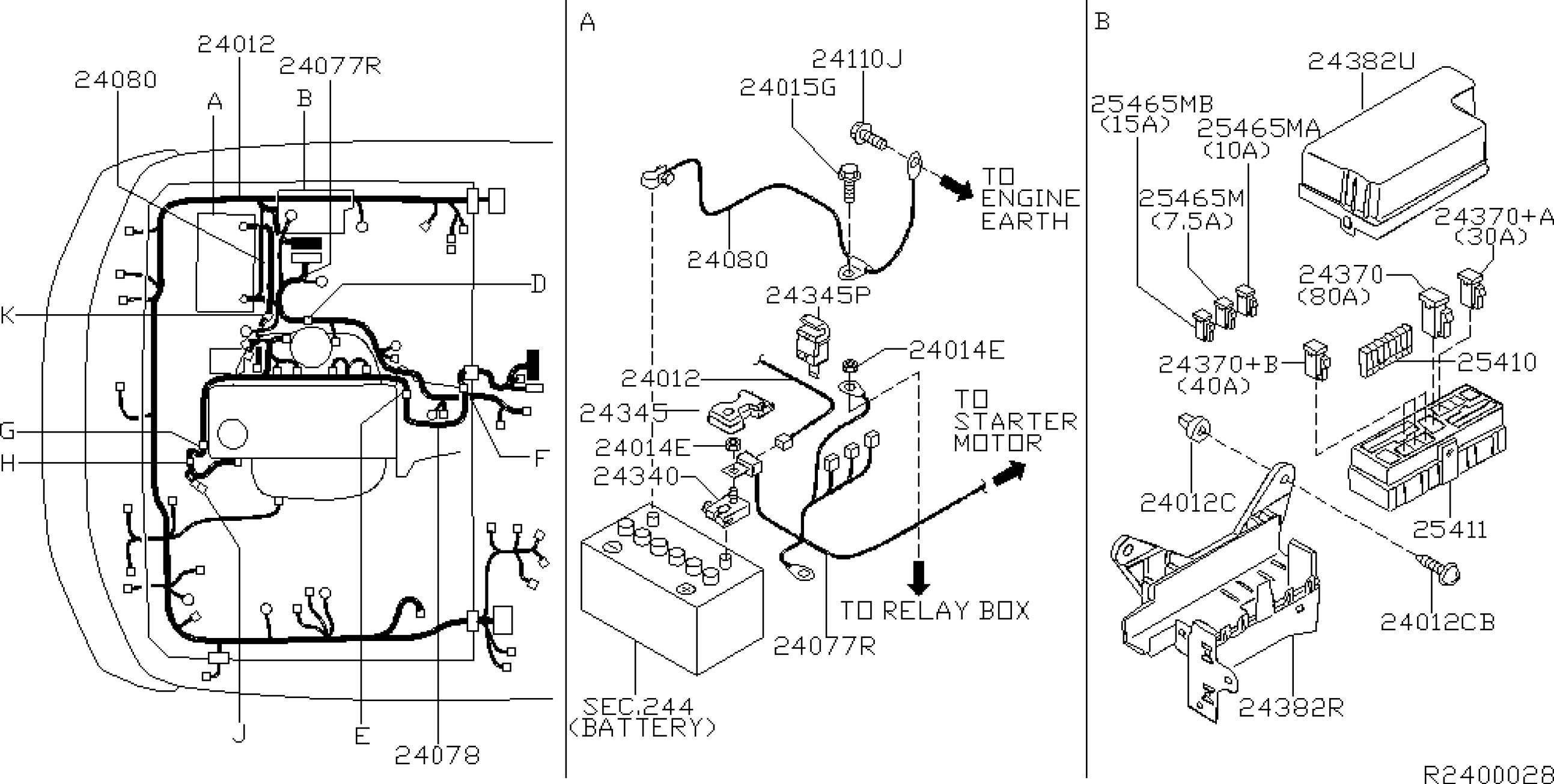 24012
24077R
24080
A
B
D
K
G
H
F
J
E
24078

A
24110J
24015G
TO ENGINE EARTH
24080
24345P
24014E
24012
24345
24014E
24340
TO STARTER MOTOR
TO RELAY BOX
24077R
SEC.244 (BATTERY)

B
24382U
25465MB (15A)
25465MA (10A)
25465M (7.5A)
24370+A (30A)
24370 (80A)
24370+B (40A)
25410
24012C
25411
24012CB
24382R
R2400028