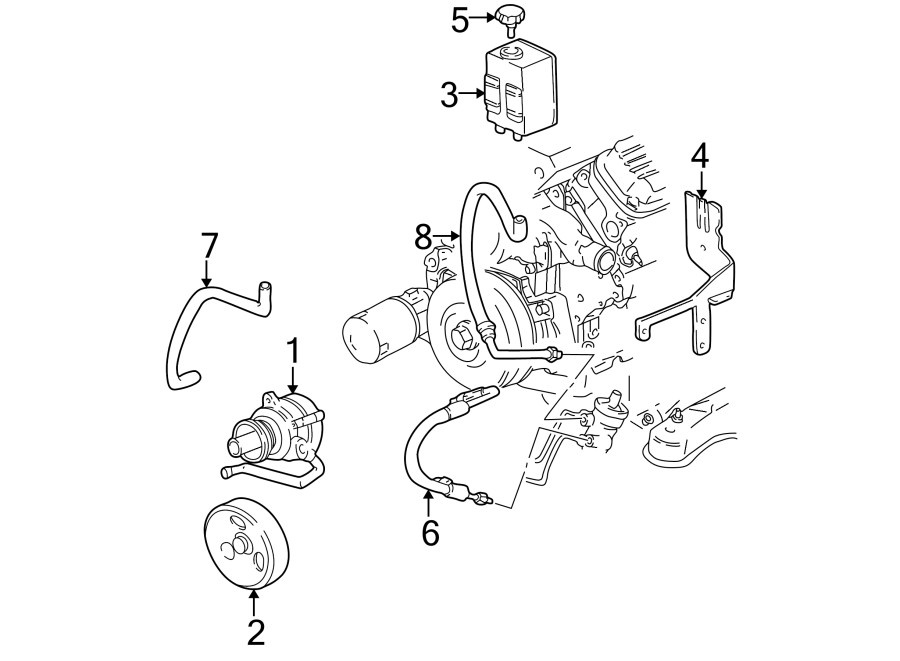 5
3
4
8
7
1
6
2