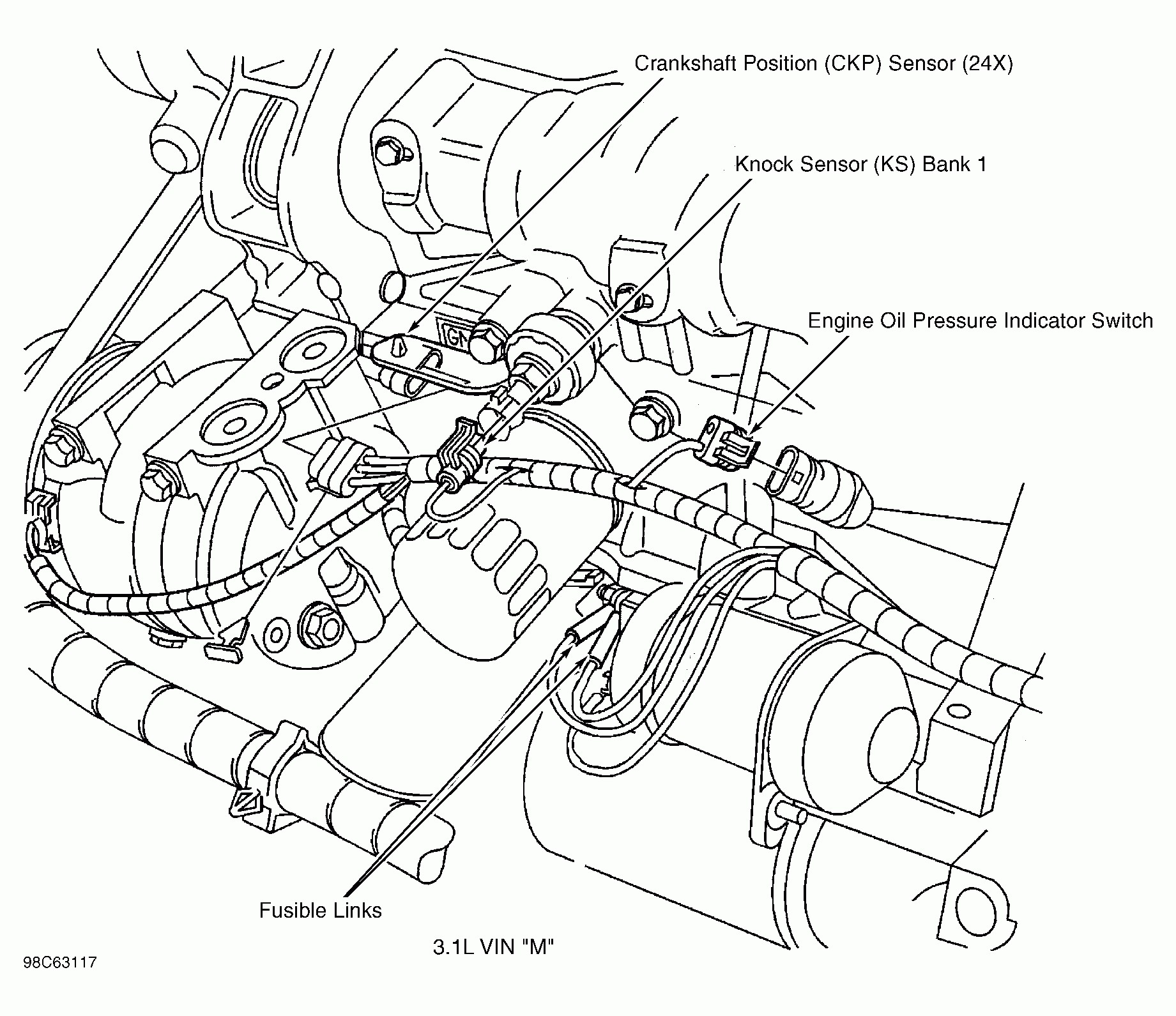 Crankshaft Position (CKP) Sensor (24X)

Knock Sensor (KS) Bank 1

Engine Oil Pressure Indicator Switch

GM

Fusible Links

3.1L VIN "M"

98C63117