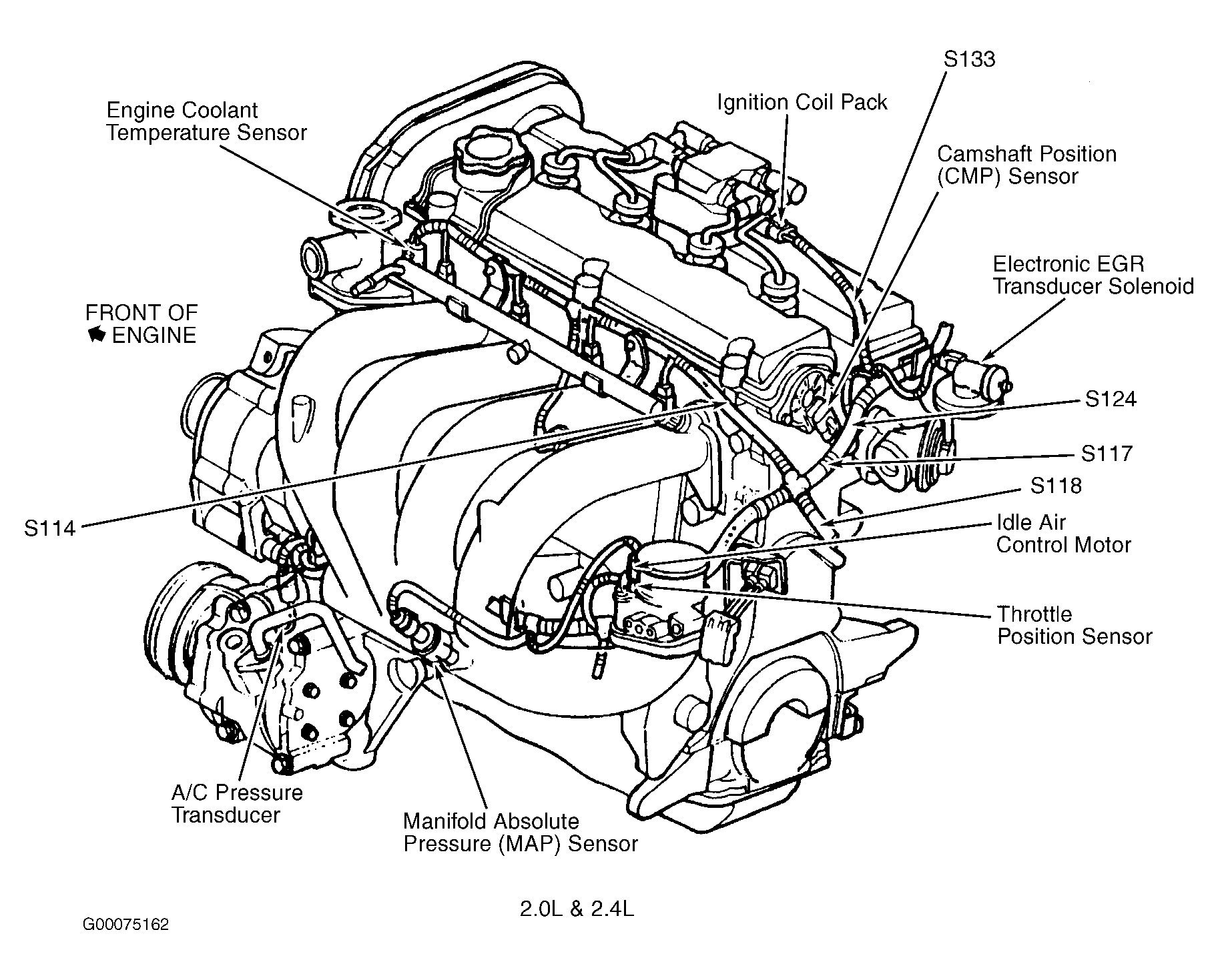 S133

Engine Coolant Temperature Sensor

Ignition Coil Pack

Camshaft Position (CMP) Sensor

Electronic EGR Transducer Solenoid

FRONT OF ENGINE

S124

S117

S118

S114

Idle Air Control Motor

Throttle Position Sensor

A/C Pressure Transducer

Manifold Absolute Pressure (MAP) Sensor

2.0L & 2.4L

G00075162