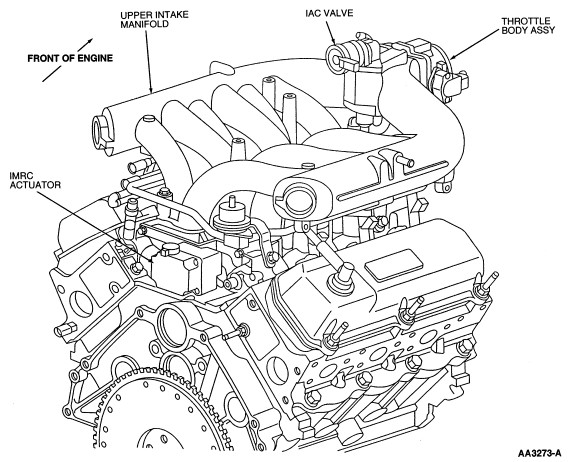 UPPER INTAKE MANIFOLD

IAC VALVE

THROTTLE BODY ASSY

FRONT OF ENGINE

IMRC ACTUATOR

AA3273-A