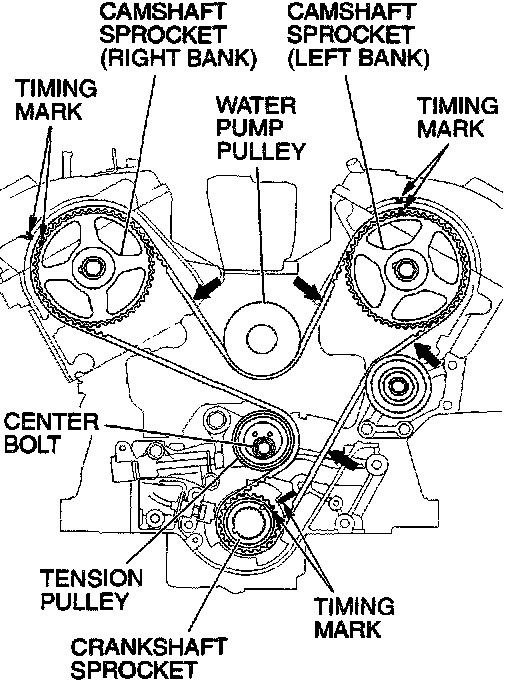 CAMSHAFT SPROCKET (RIGHT BANK)

CAMSHAFT SPROCKET (LEFT BANK)

TIMING MARK

WATER PUMP PULLEY

TIMING MARK

CENTER BOLT

TENSION PULLEY

TIMING MARK

CRANKSHAFT SPROCKET