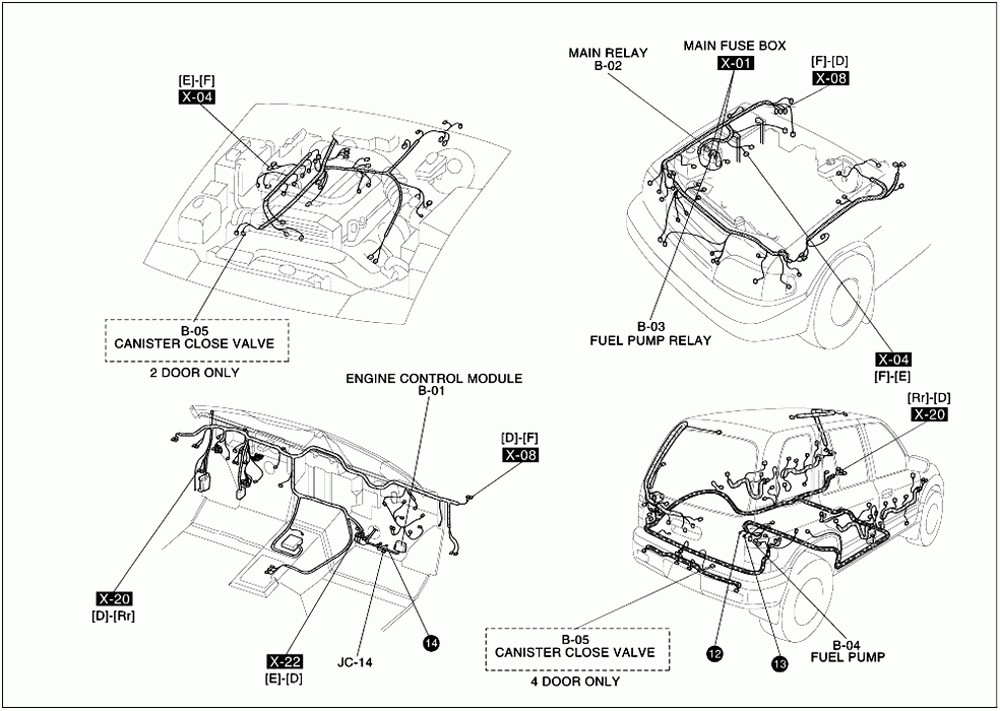 [E]-[F]
X-04

B-05
CANISTER CLOSE VALVE

2 DOOR ONLY

MAIN RELAY
B-02

MAIN FUSE BOX
X-01

[F]-[D]
X-08

B-03
FUEL PUMP RELAY

X-04
[F]-[E]

ENGINE CONTROL MODULE
B-01

[D]-[F]
X-08

X-20
[D]-[Rr]

X-22
[E]-[D]

JC-14

14

[Rr]-[D]
X-20

B-05
CANISTER CLOSE VALVE

4 DOOR ONLY

12

13

B-04
FUEL PUMP