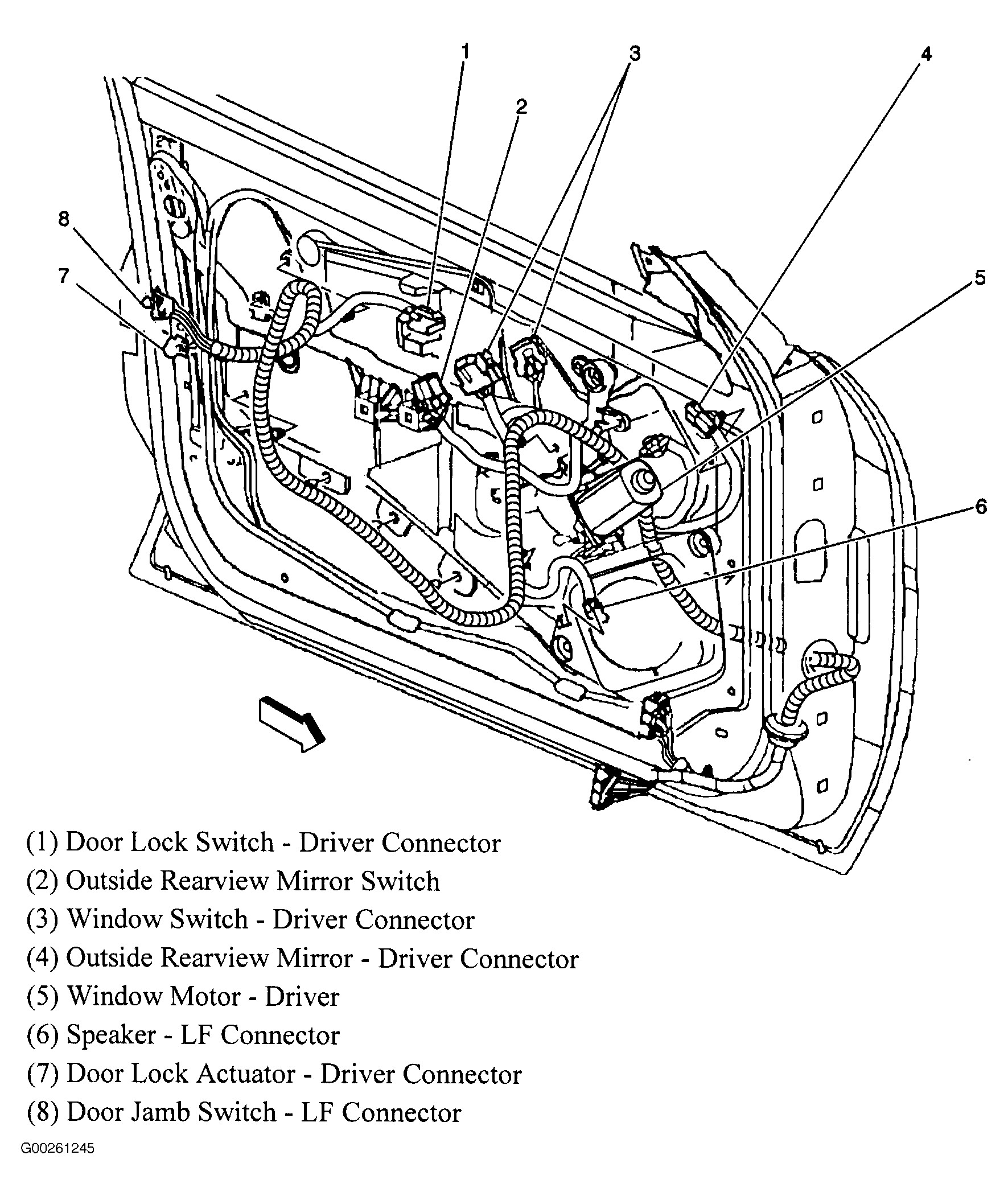 1
3
4
2
8
7
5
6

(1) Door Lock Switch - Driver Connector
(2) Outside Rearview Mirror Switch
(3) Window Switch - Driver Connector
(4) Outside Rearview Mirror - Driver Connector
(5) Window Motor - Driver
(6) Speaker - LF Connector
(7) Door Lock Actuator - Driver Connector
(8) Door Jamb Switch - LF Connector

G00261245