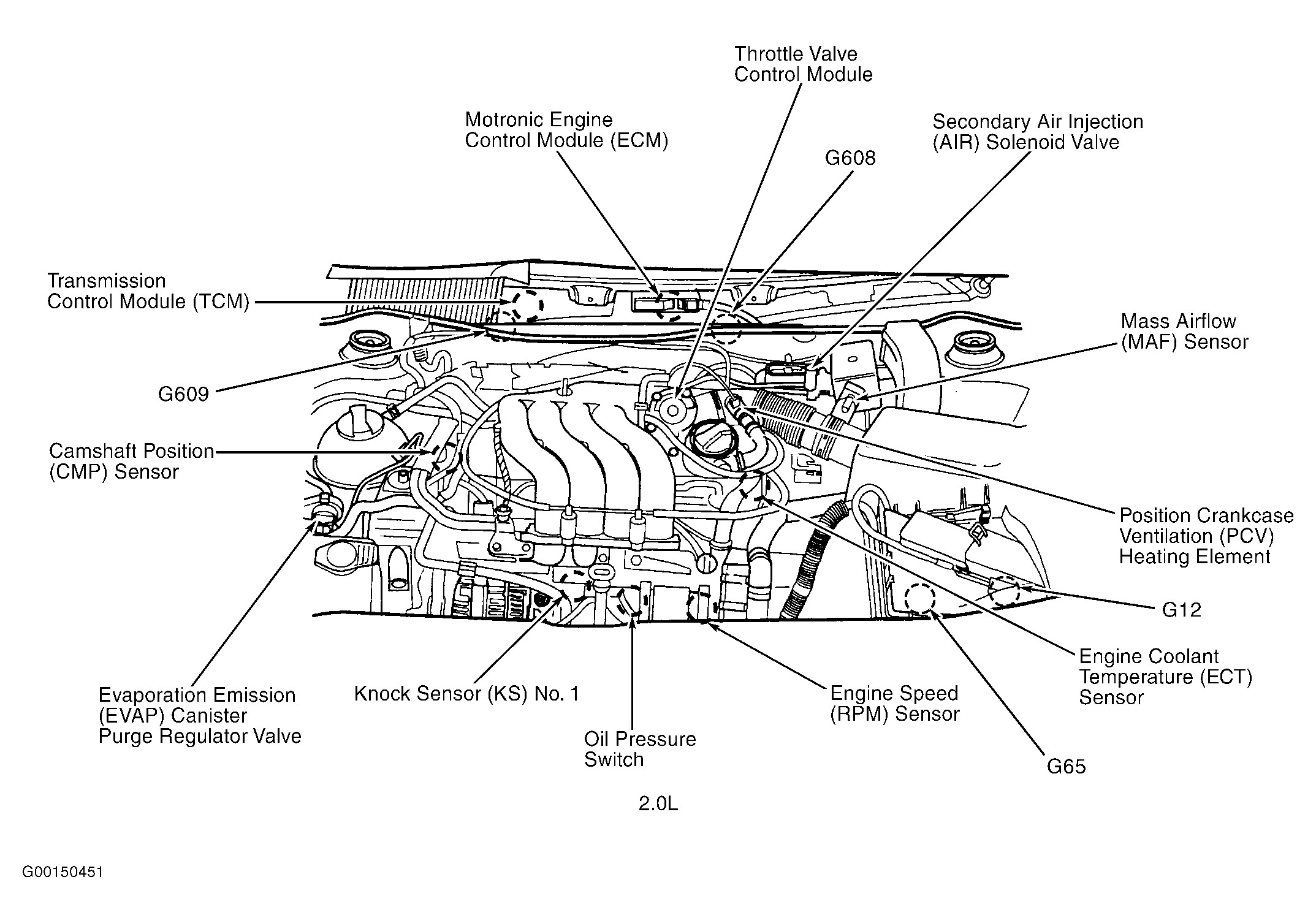 Throttle Valve
Control Module

Motronic Engine
Control Module (ECM)

Secondary Air Injection
(AIR) Solenoid Valve

G608

Transmission
Control Module (TCM)

Mass Airflow
(MAF) Sensor

G609

Camshaft Position
(CMP) Sensor

Position Crankcase
Ventilation (PCV)
Heating Element

G12

Engine Coolant
Temperature (ECT)
Sensor

Evaporation Emission
(EVAP) Canister
Purge Regulator Valve

Knock Sensor (KS) No. 1

Engine Speed
(RPM) Sensor

Oil Pressure
Switch

G65

2.0L

G00150451