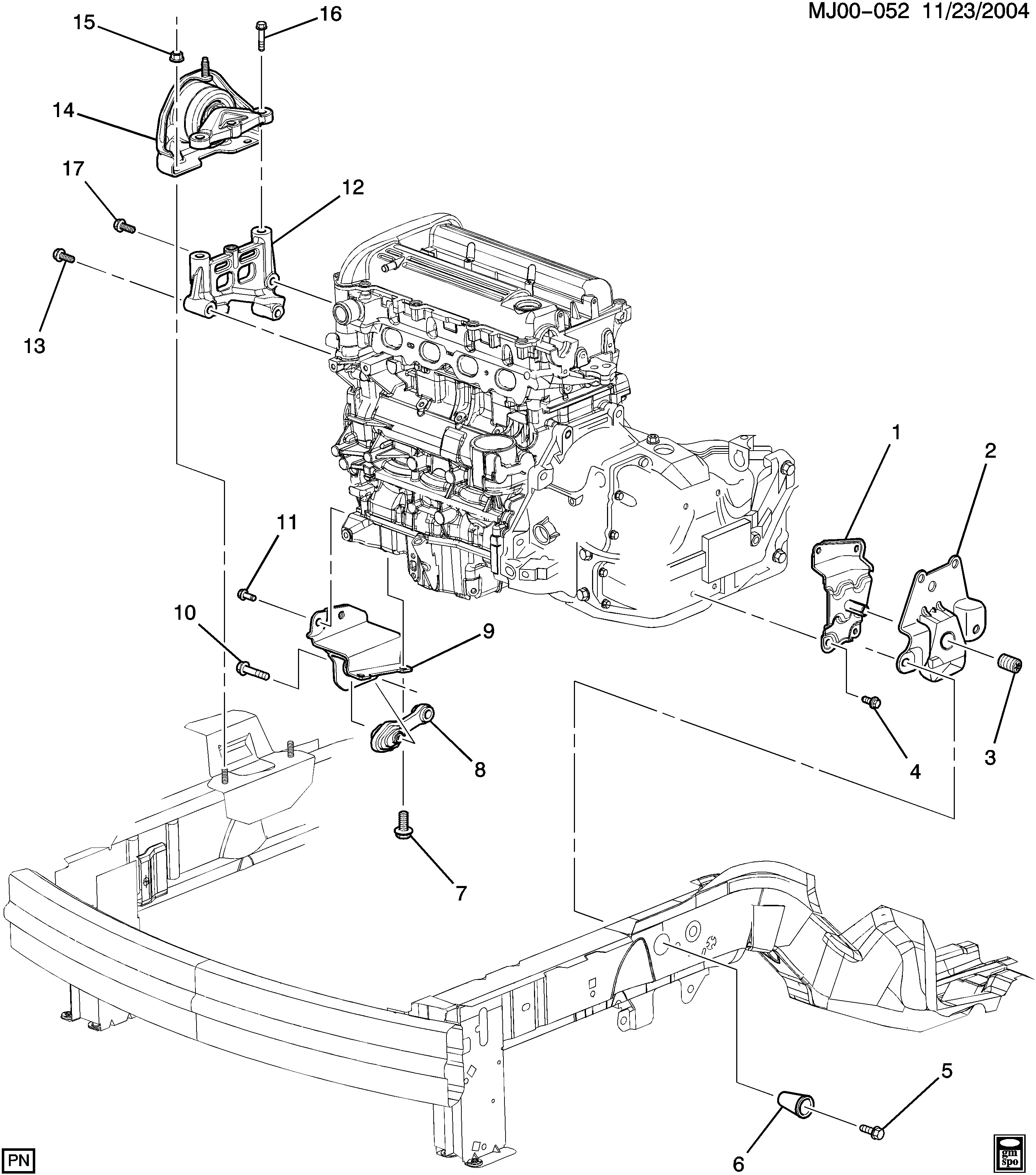 MJ00-052 11/23/2004

15
16
14
17
12
13
1
2
11
10
9
8
4
3
7
5
6

PN

gm
spo