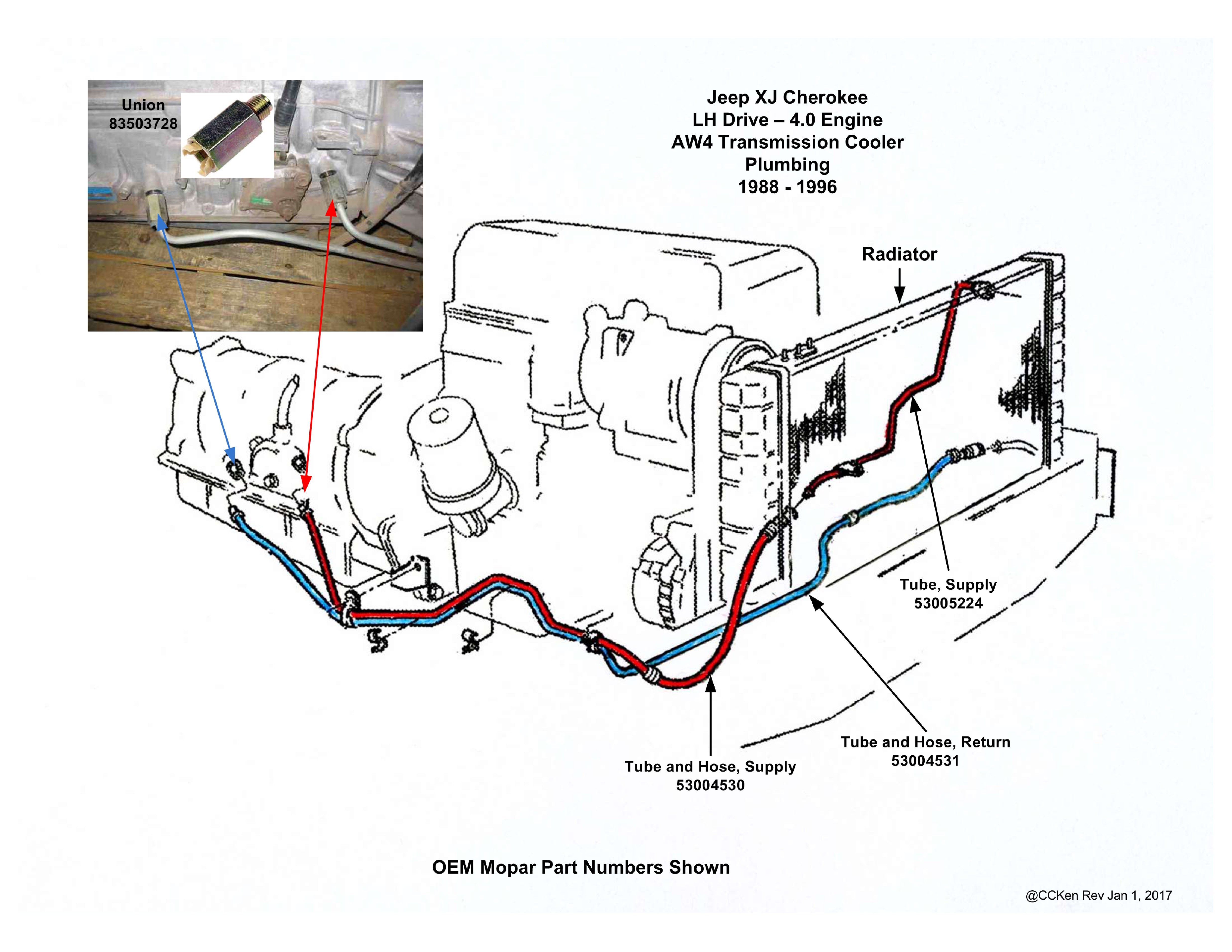 Union
83503728

Jeep XJ Cherokee
LH Drive – 4.0 Engine
AW4 Transmission Cooler
Plumbing
1988 - 1996

Radiator

Tube, Supply
53005224

Tube and Hose, Return
53004531

Tube and Hose, Supply
53004530

OEM Mopar Part Numbers Shown

@CCKen Rev Jan 1, 2017