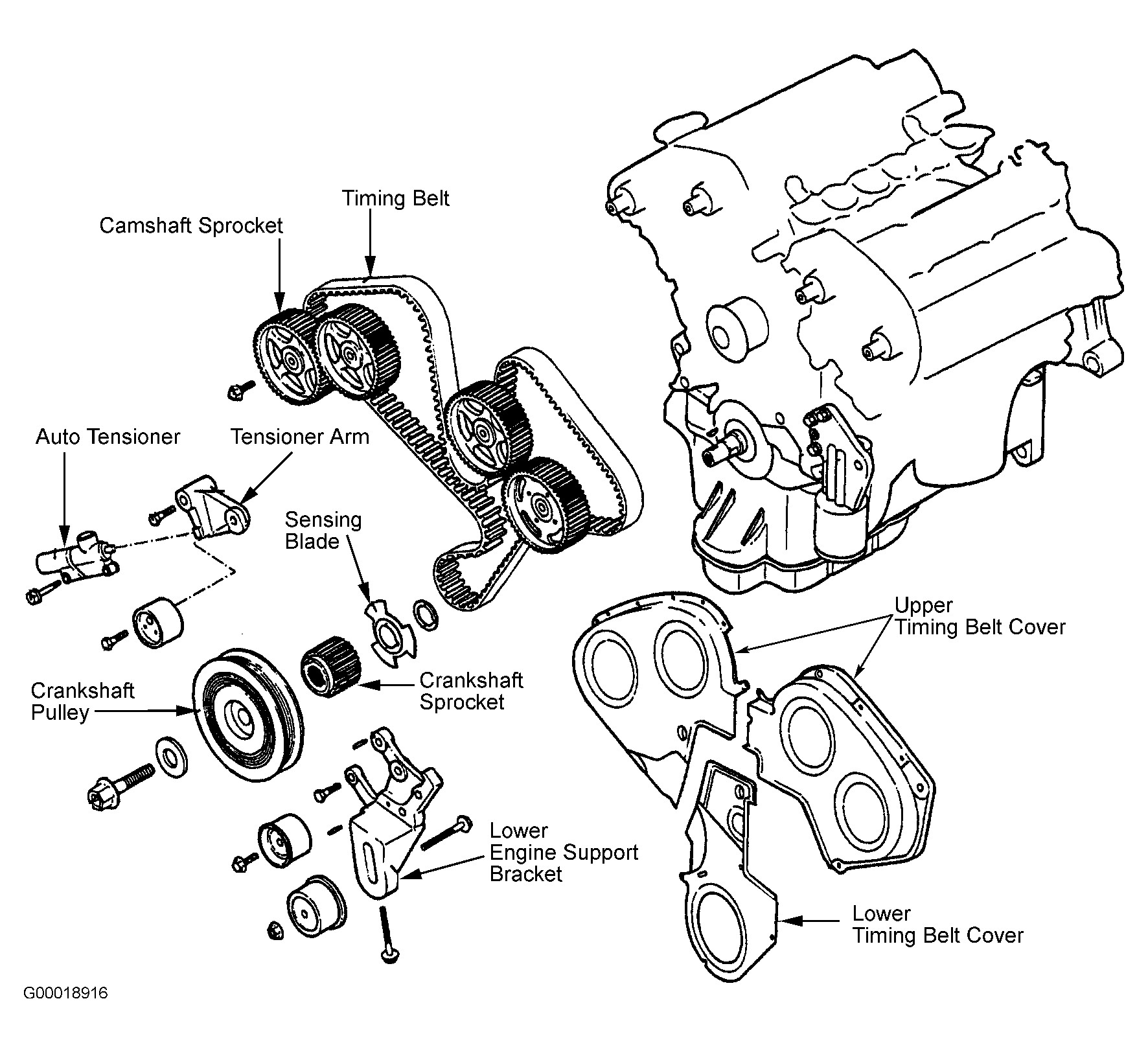 Timing Belt

Camshaft Sprocket

Auto Tensioner

Tensioner Arm

Sensing Blade

Upper Timing Belt Cover

Crankshaft Pulley

Crankshaft Sprocket

Lower Engine Support Bracket

Lower Timing Belt Cover

G00018916