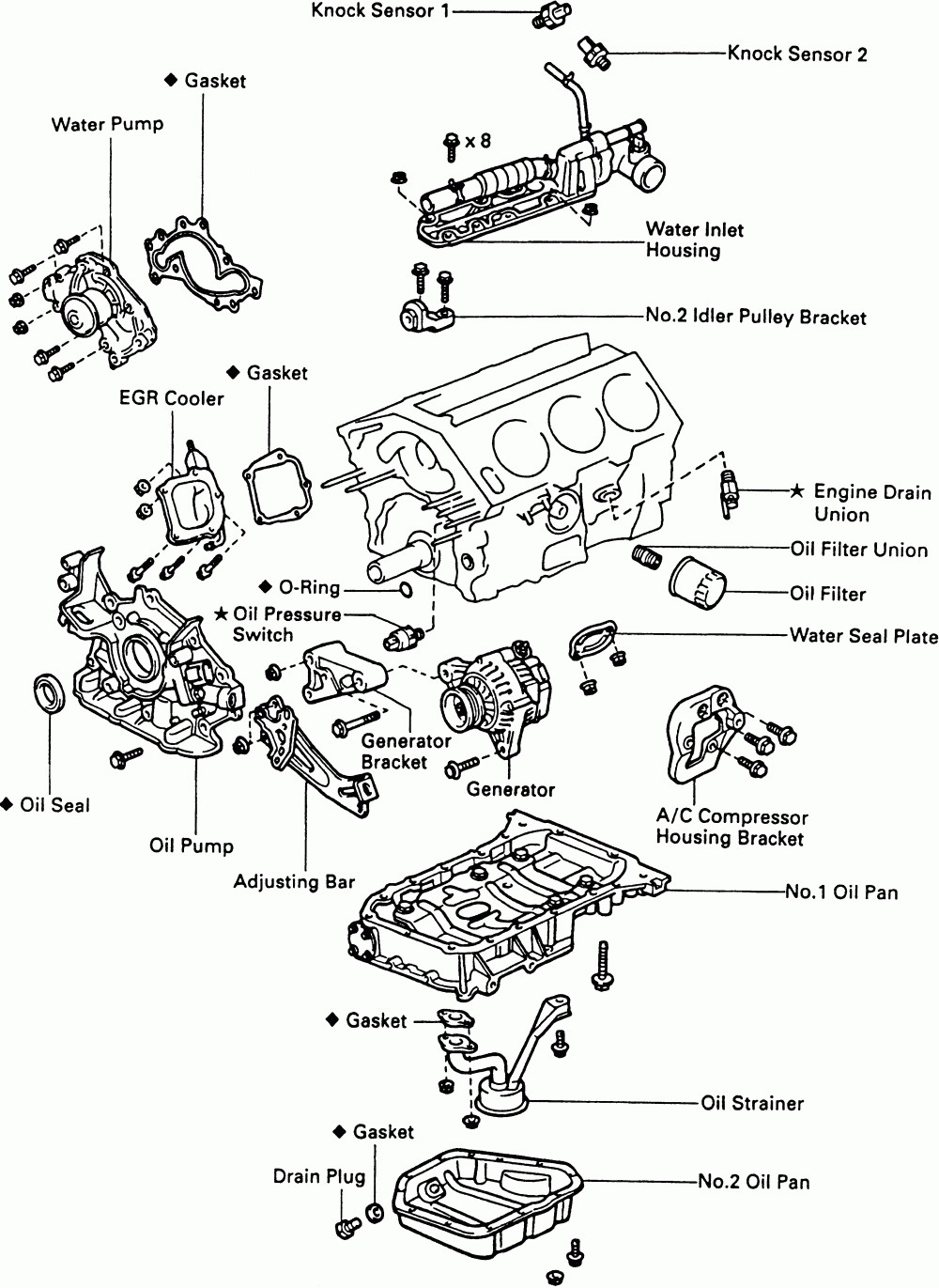 Knock Sensor 1
Knock Sensor 2
◆ Gasket
Water Pump
x 8
Water Inlet Housing
No.2 Idler Pulley Bracket
◆ Gasket
EGR Cooler
★ Engine Drain Union
Oil Filter Union
Oil Filter
◆ O-Ring
★ Oil Pressure Switch
Water Seal Plate
Generator Bracket
Generator
◆ Oil Seal
Oil Pump
Adjusting Bar
A/C Compressor Housing Bracket
No.1 Oil Pan
◆ Gasket
Oil Strainer
◆ Gasket
Drain Plug
No.2 Oil Pan