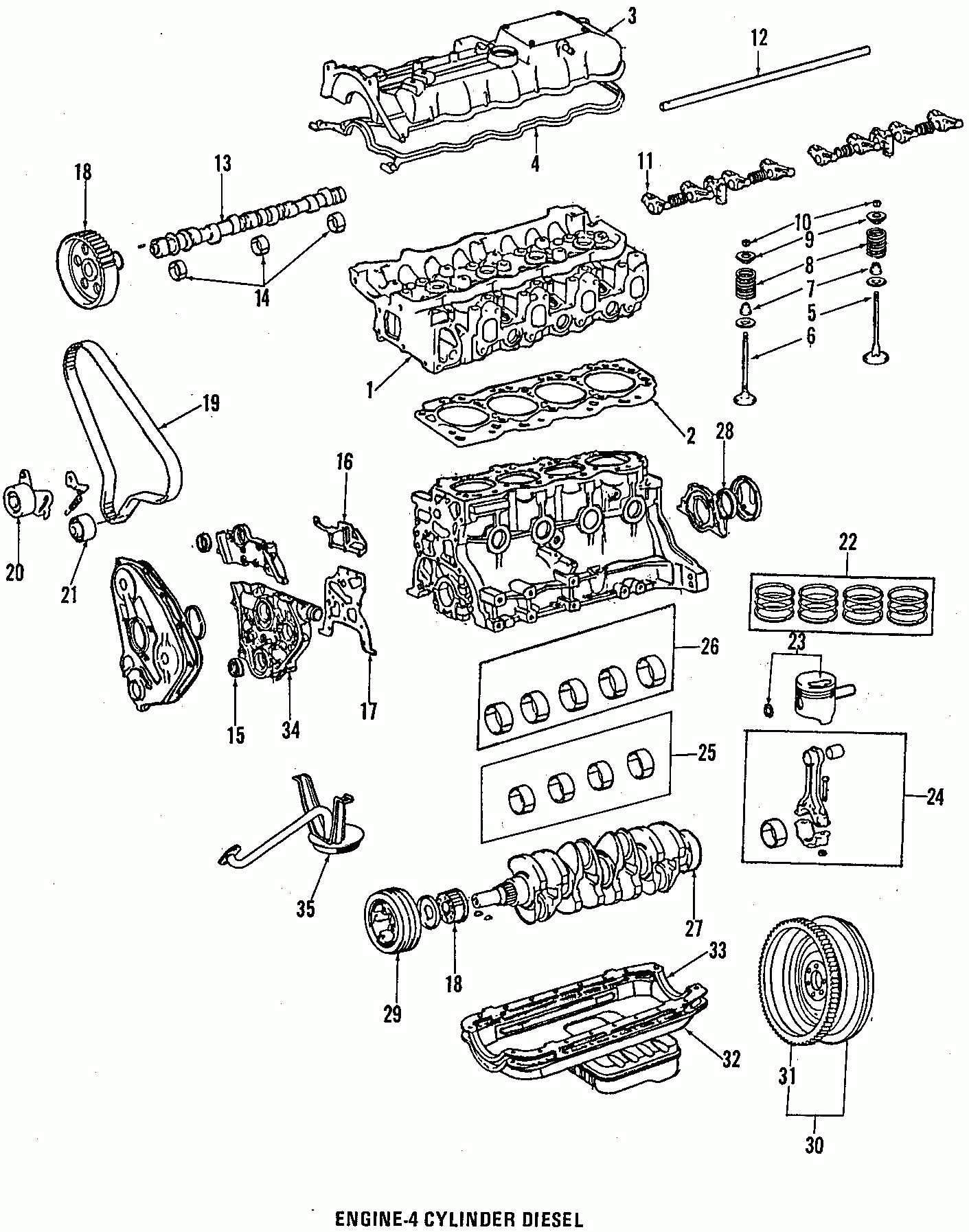 3
12
4
18
13
11
10
9
8
7
5
6
14
1
19
2
28
16
20
21
22
26
23
15
34
17
25
24
35
27
33
29
18
32
31
30

ENGINE-4 CYLINDER DIESEL