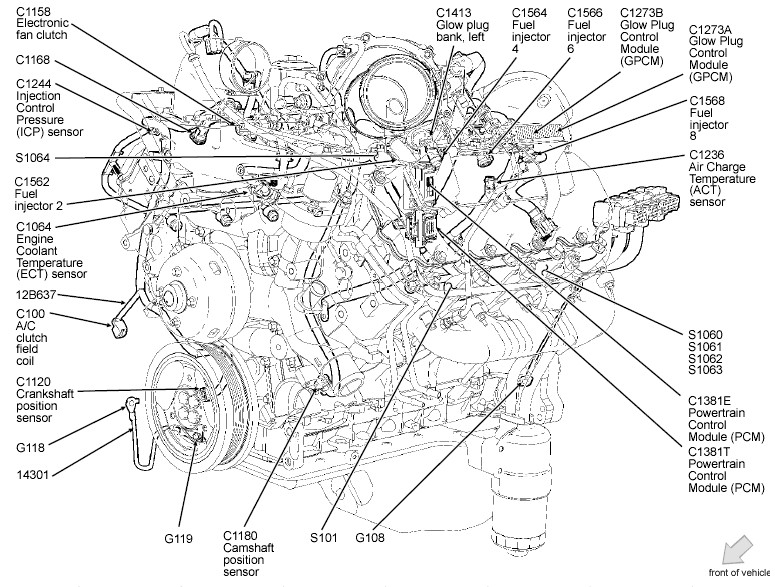 C1158
Electronic fan clutch

C1168

C1244
Injection Control Pressure (ICP) sensor

S1064

C1562
Fuel injector 2

C1064
Engine Coolant Temperature (ECT) sensor

12B637

C100
A/C clutch field coil

C1120
Crankshaft position sensor

G118

14301

G119

C1180
Camshaft position sensor

S101

G108

C1413
Glow plug bank, left

C1564
Fuel injector 4

C1566
Fuel injector 6

C1273B
Glow Plug Control Module (GPCM)

C1273A
Glow Plug Control Module (GPCM)

C1568
Fuel injector 8

C1236
Air Charge Temperature (ACT) sensor

S1060
S1061
S1062
S1063

C1381E
Powertrain Control Module (PCM)

C1381T
Powertrain Control Module (PCM)

front of vehicle