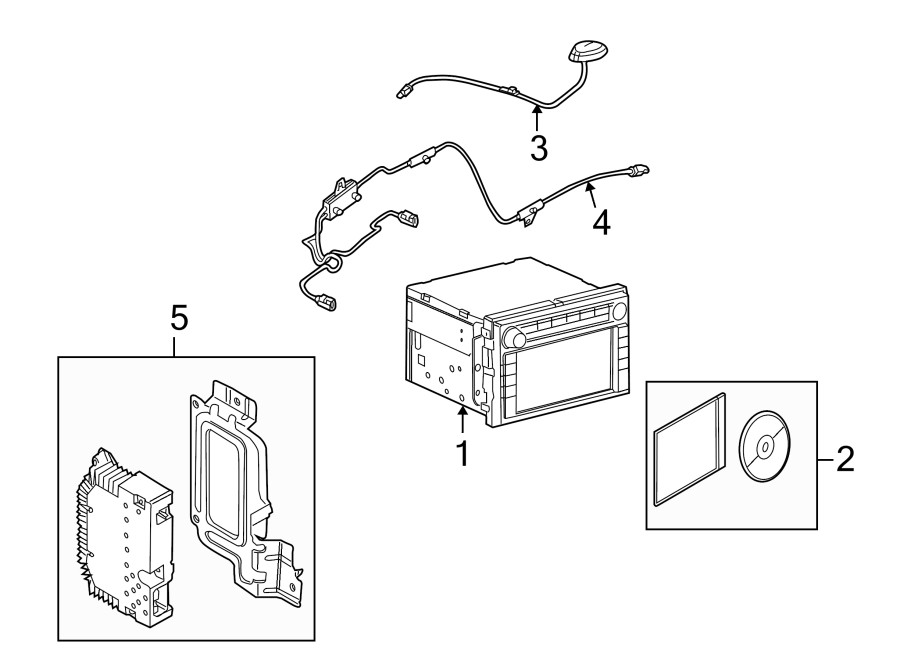 3
4
5
1
2