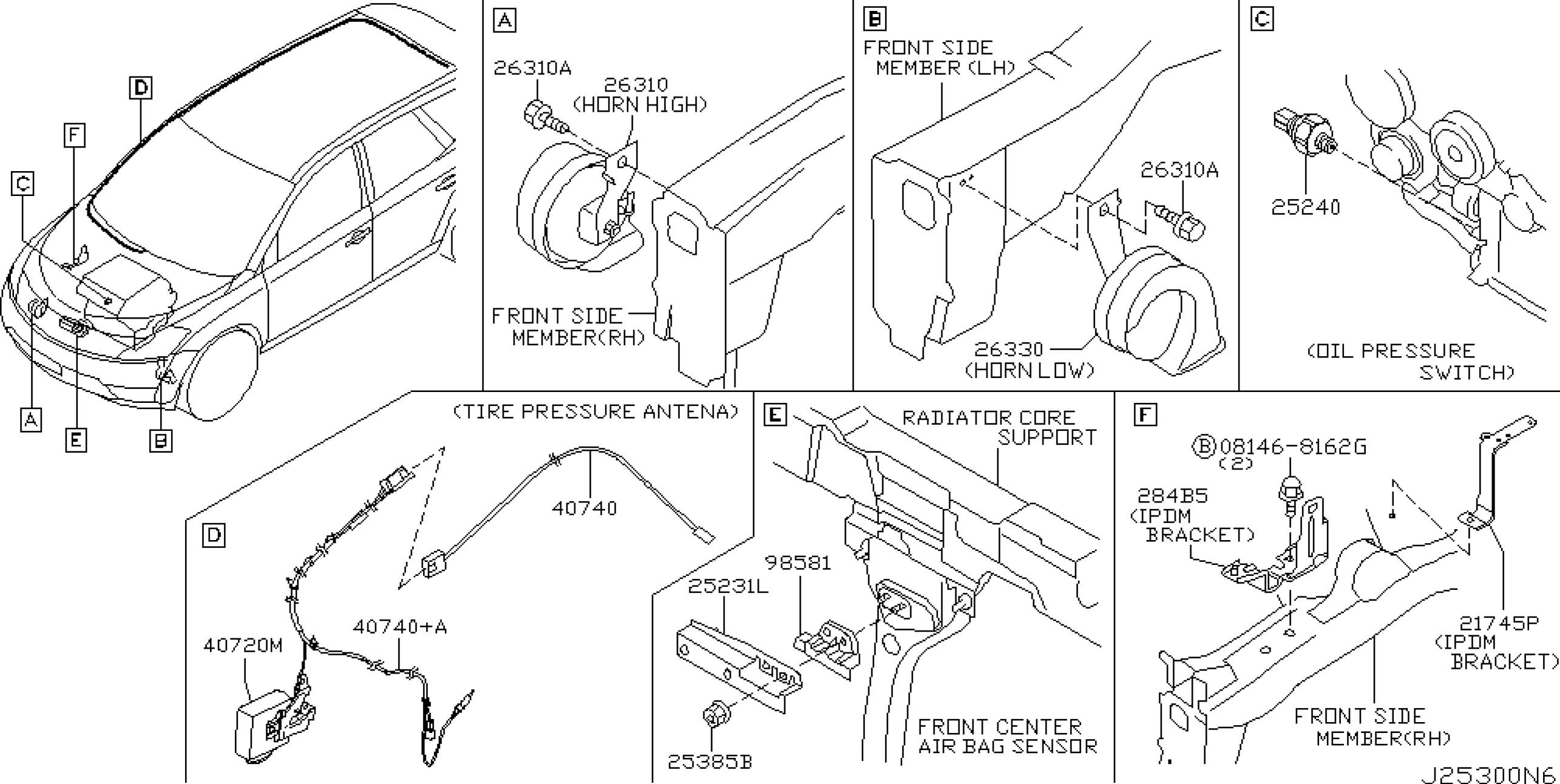 D
F
C
A
E
B

A
26310A
26310
(HORN HIGH)
FRONT SIDE
MEMBER(RH)

B
FRONT SIDE
MEMBER (LH)
26310A
26330
(HORN LOW)

C
25240
(OIL PRESSURE
SWITCH)

(TIRE PRESSURE ANTENA)
D
40740
40740+A
40720M

E
RADIATOR CORE
SUPPORT
98581
25231L
25385B
FRONT CENTER
AIR BAG SENSOR

F
B 08146-8162G
(2)
284B5
(IPDM
BRACKET)
21745P
(IPDM
BRACKET)
FRONT SIDE
MEMBER(RH)

J25300N6