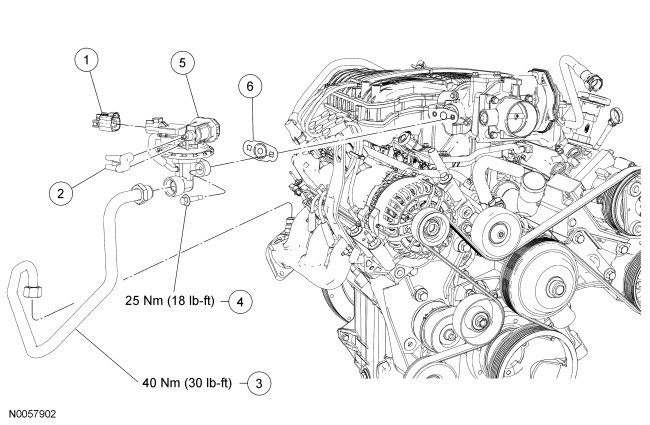 1

5

6

2

25 Nm (18 lb-ft)

4

40 Nm (30 lb-ft)

3

N0057902