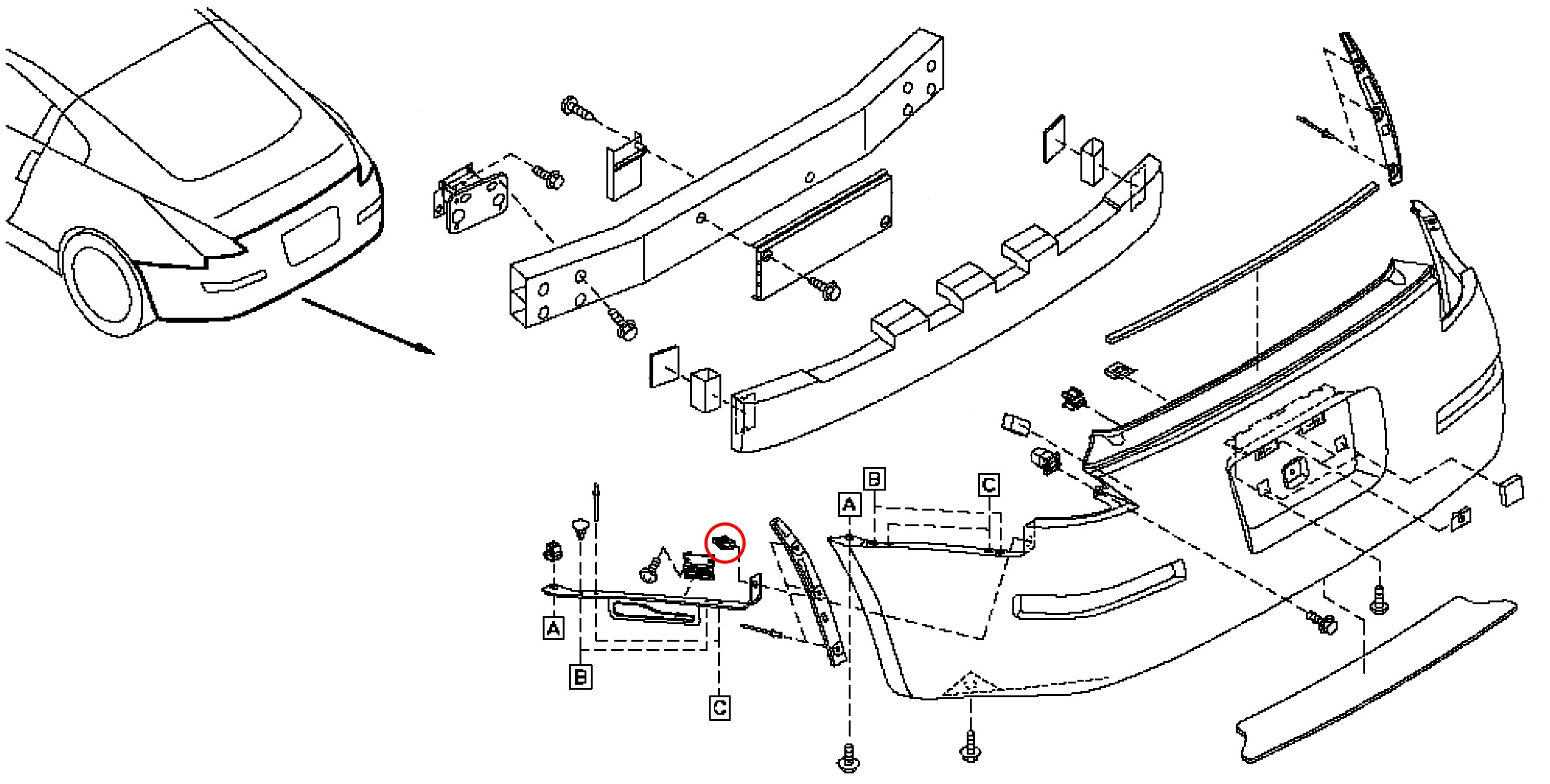 B
C
A
A
B
C