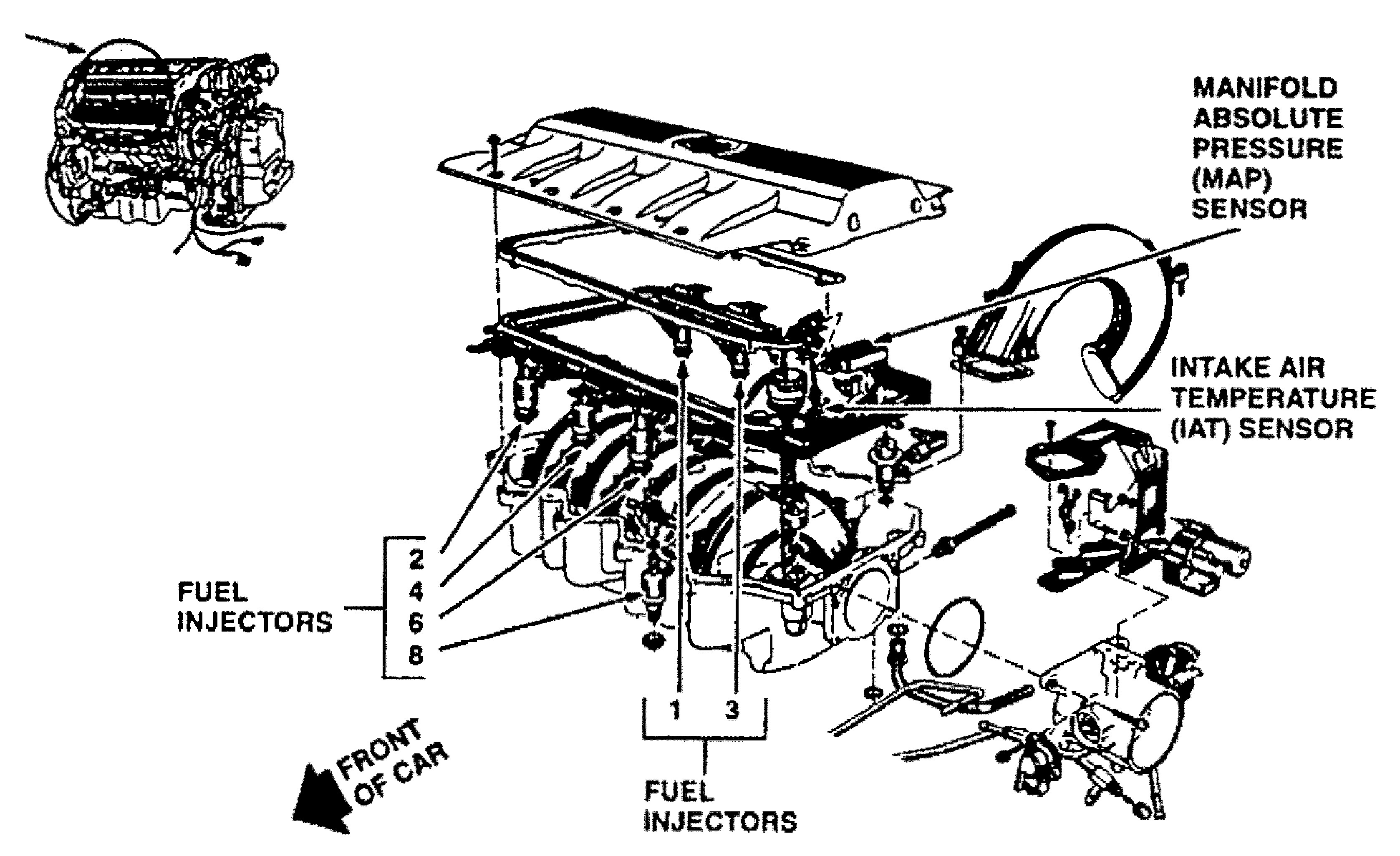 MANIFOLD ABSOLUTE PRESSURE (MAP) SENSOR

INTAKE AIR TEMPERATURE (IAT) SENSOR

FUEL INJECTORS

2
4
6
8

1 3

FUEL INJECTORS

FRONT OF CAR