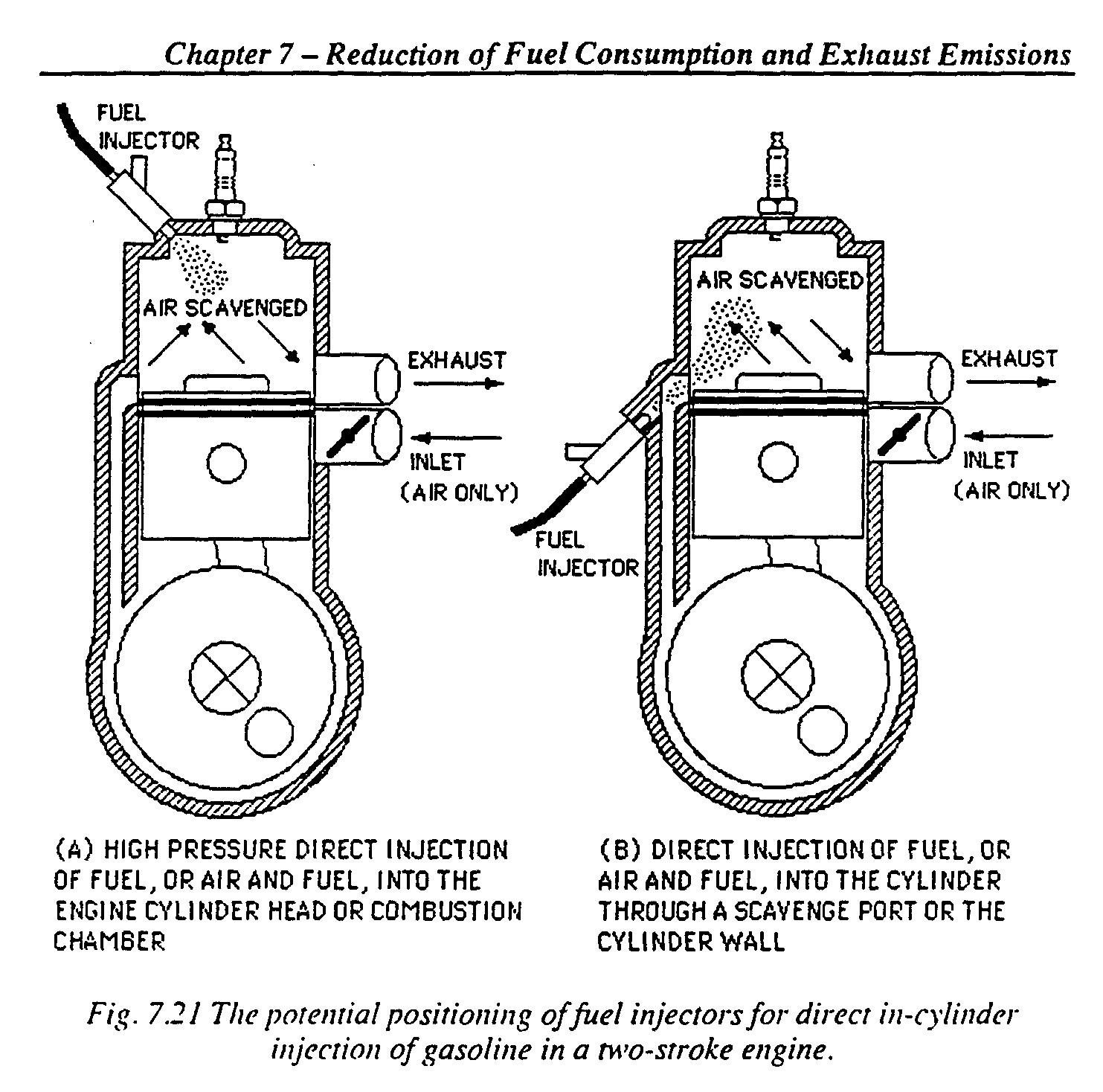 Chapter 7 – Reduction of Fuel Consumption and Exhaust Emissions

FUEL INJECTOR

AIR SCAVENGED

EXHAUST

INLET (AIR ONLY)

AIR SCAVENGED

EXHAUST

INLET (AIR ONLY)

FUEL INJECTOR

(A) HIGH PRESSURE DIRECT INJECTION OF FUEL, OR AIR AND FUEL, INTO THE ENGINE CYLINDER HEAD OR COMBUSTION CHAMBER

(B) DIRECT INJECTION OF FUEL, OR AIR AND FUEL, INTO THE CYLINDER THROUGH A SCAVENGE PORT OR THE CYLINDER WALL

Fig. 7.21 The potential positioning of fuel injectors for direct in-cylinder injection of gasoline in a two-stroke engine.