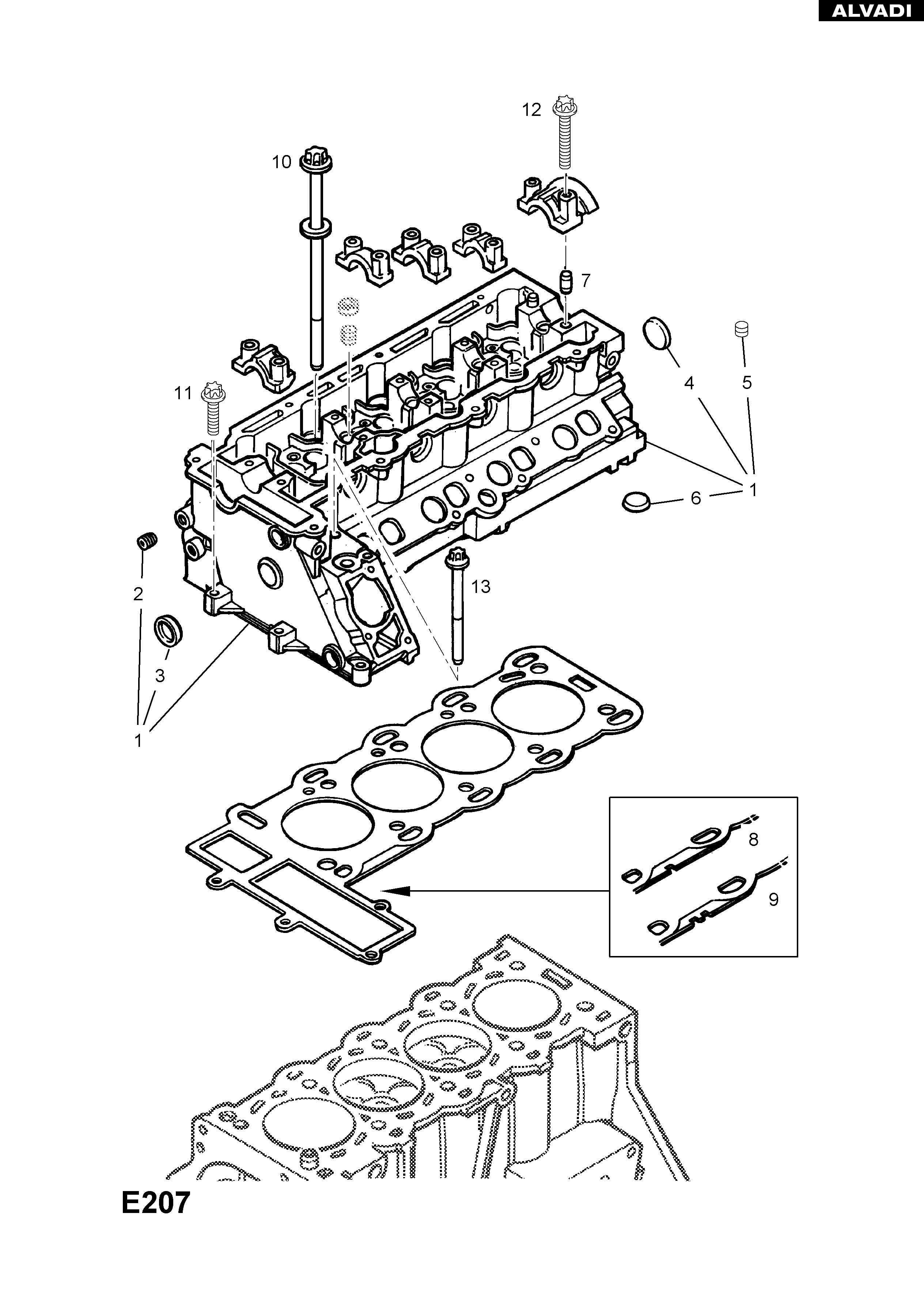 ALVADI

12

10

7

4

5

11

1

6

2

13

3

1

8

9

E207