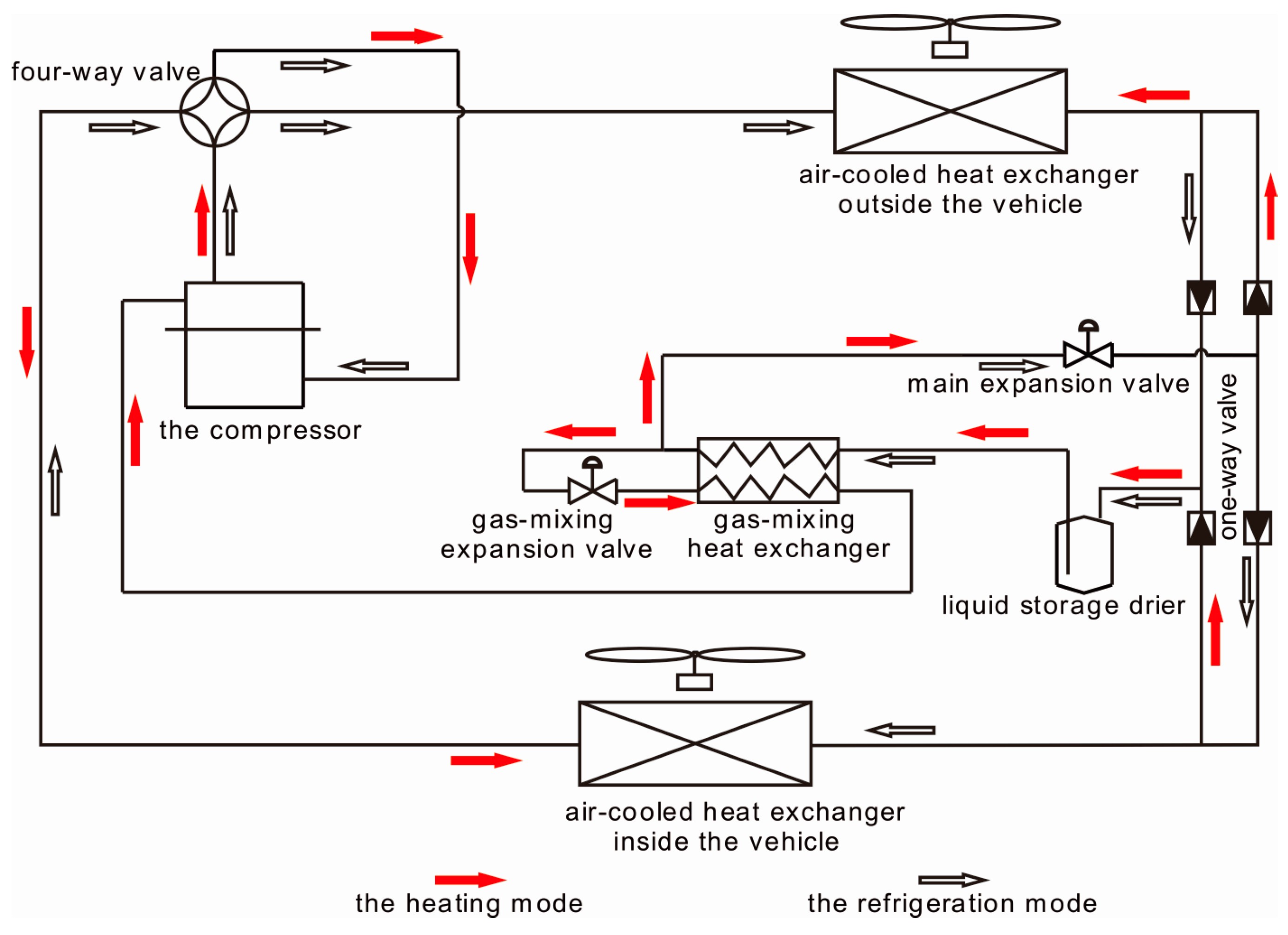 four-way valve

air-cooled heat exchanger outside the vehicle

the compressor

main expansion valve

one-way valve

gas-mixing expansion valve

gas-mixing heat exchanger

liquid storage drier

air-cooled heat exchanger inside the vehicle

the heating mode

the refrigeration mode