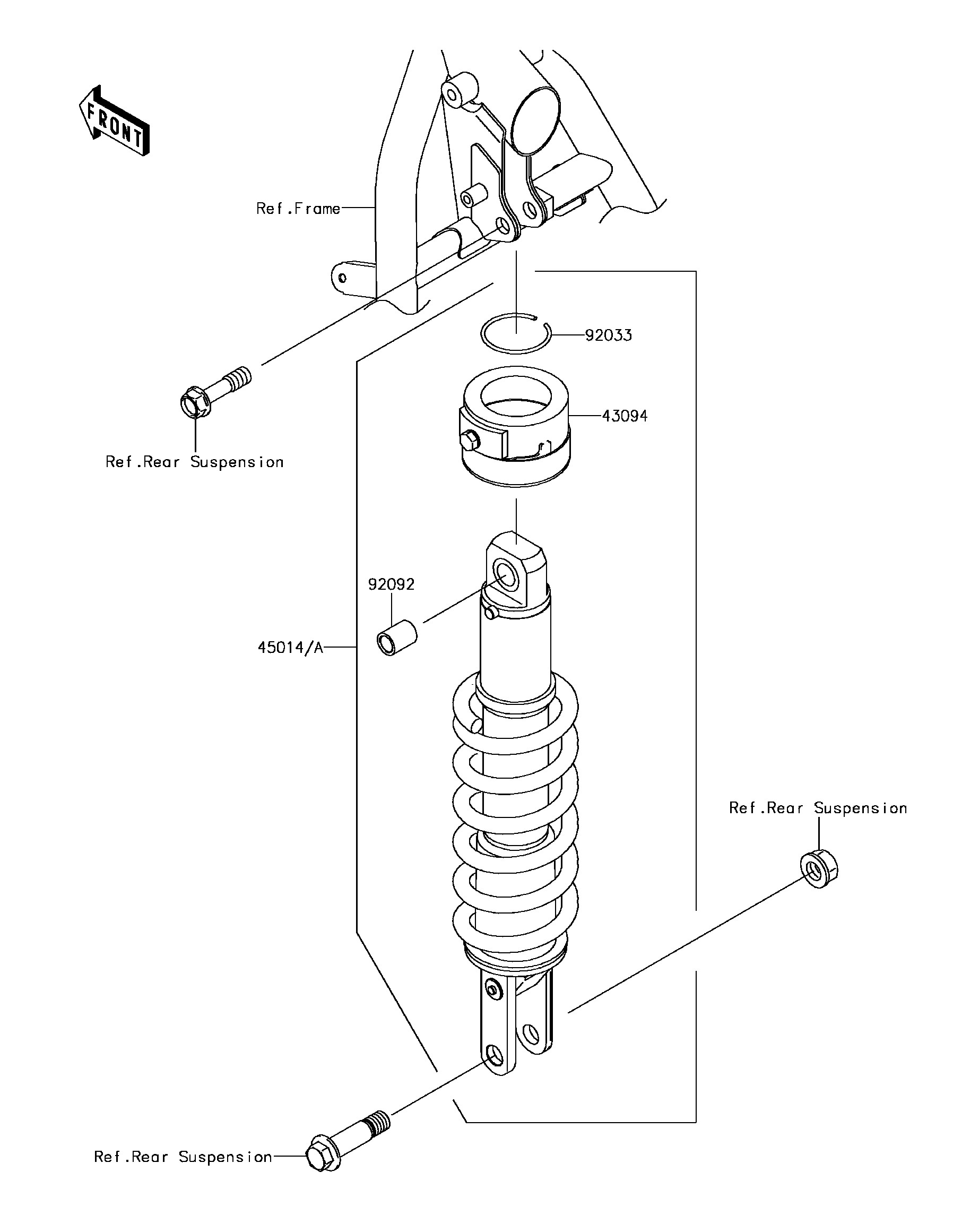 FRONT

Ref.Frame

92033

43094

Ref.Rear Suspension

92092

45014/A

Ref.Rear Suspension

Ref.Rear Suspension