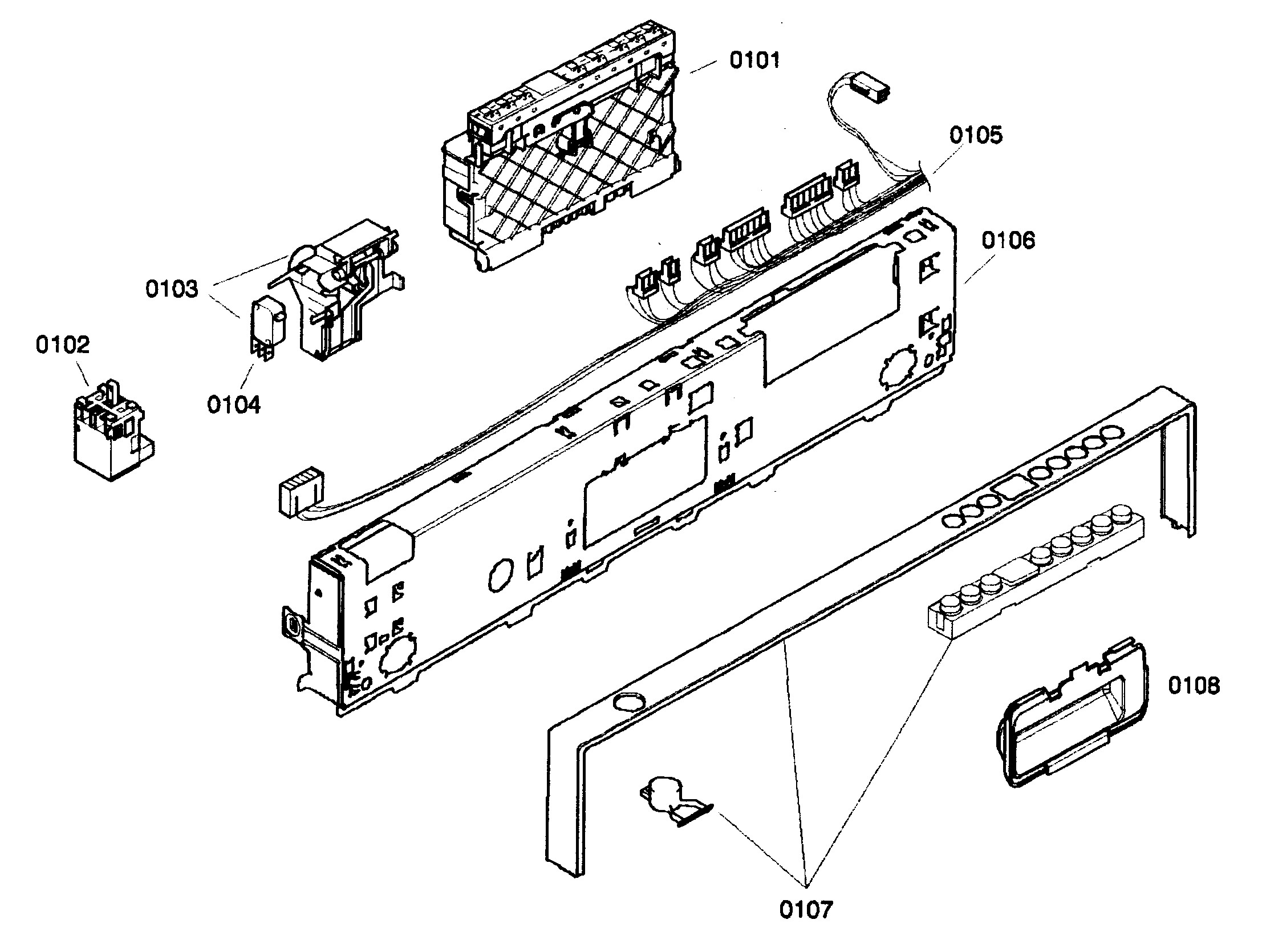 0101
0105
0106
0103
0102
0104
0108
0107