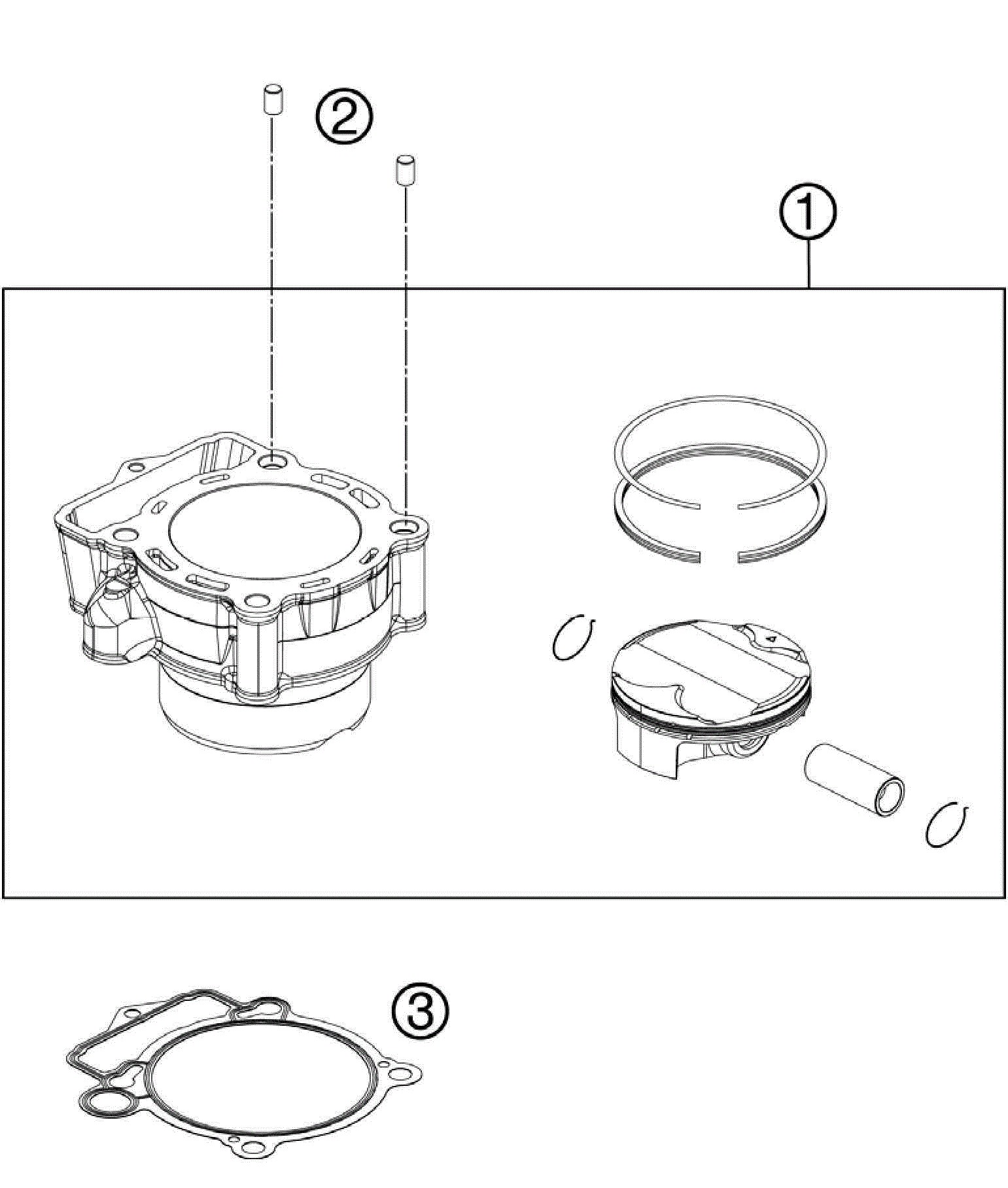 2

1

3