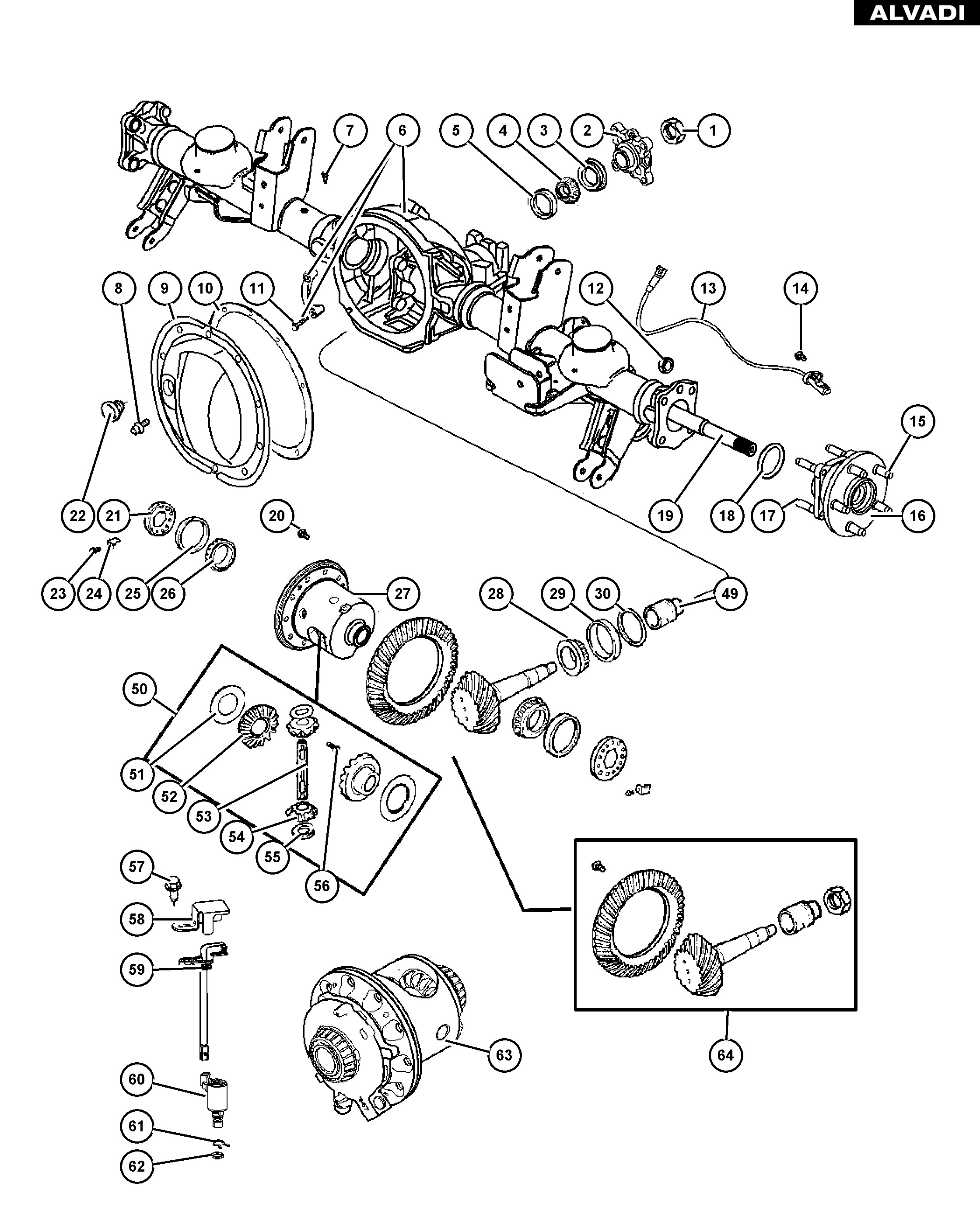 ALVADI

7
6
5
4
3
2
1
8
9
10
11
12
13
14
15
22
21
20
19
18
17
16
23
24
25
26
27
28
29
30
49
50
51
52
53
54
55
56
57
58
59
60
61
62
63
64