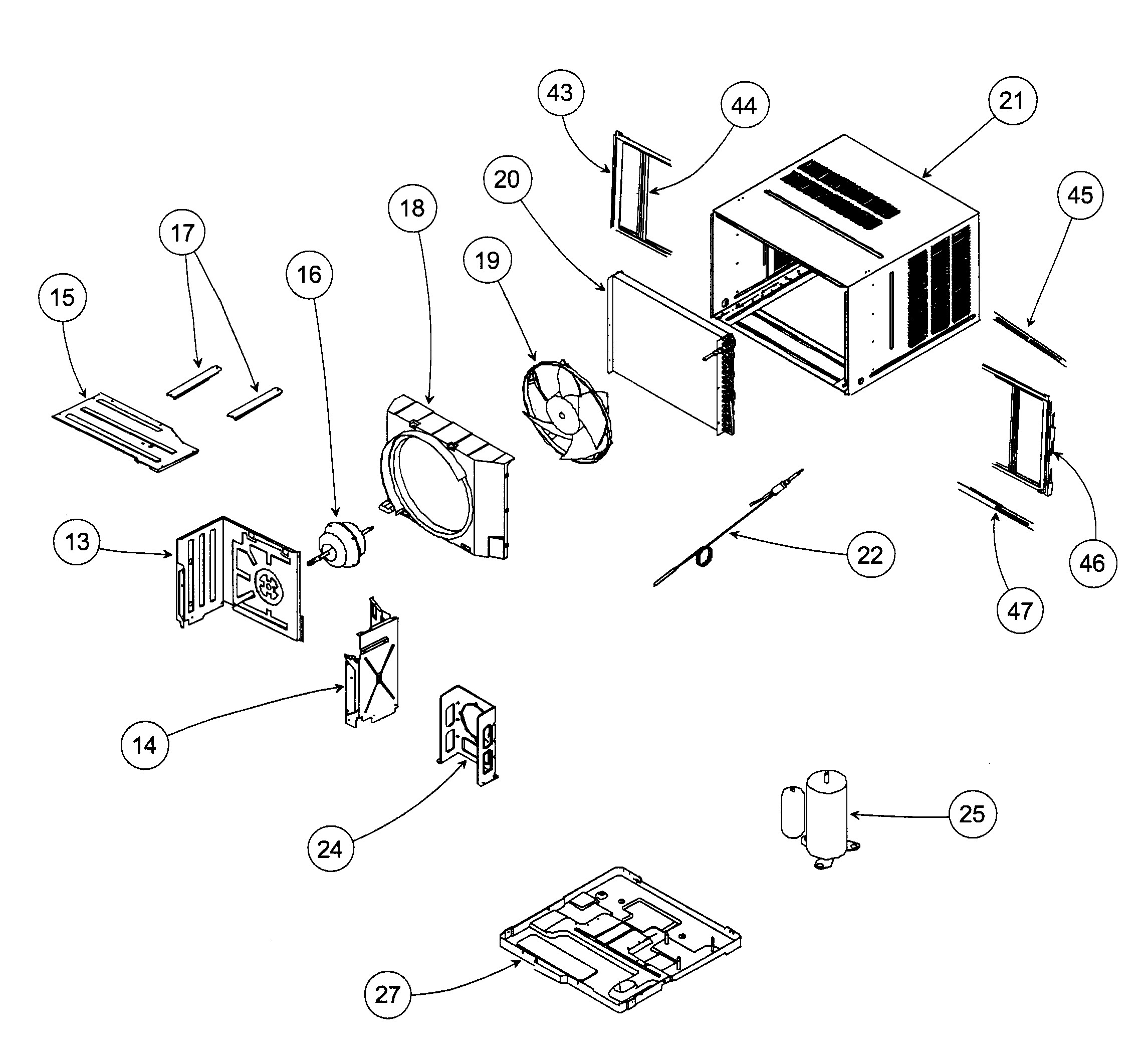 43
44
21
20
18
45
17
19
16
15
13
22
46
47
14
24
25
27