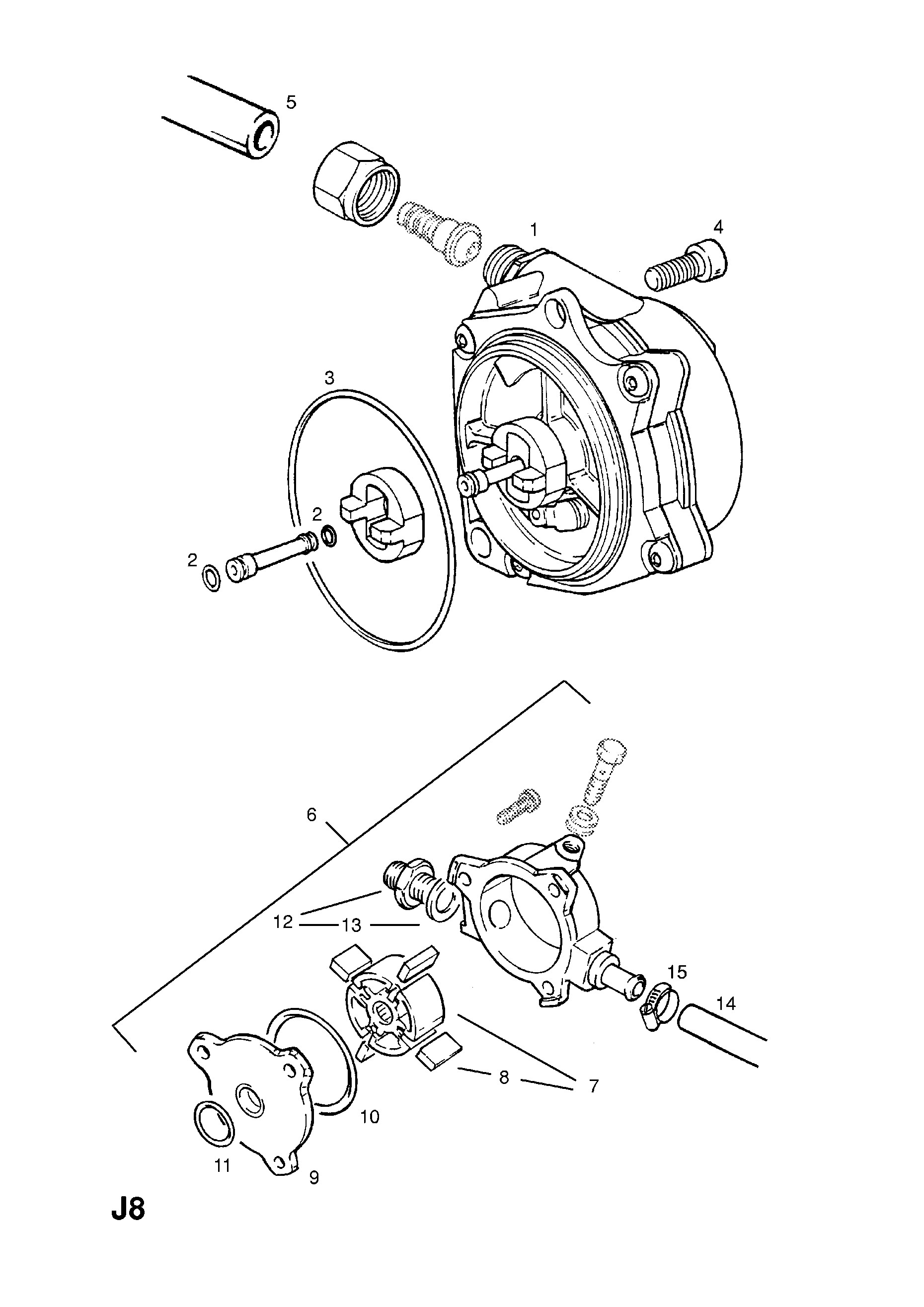 5

1

4

3

2

2

6

12 13

15

14

8 7

10

11

9

J8