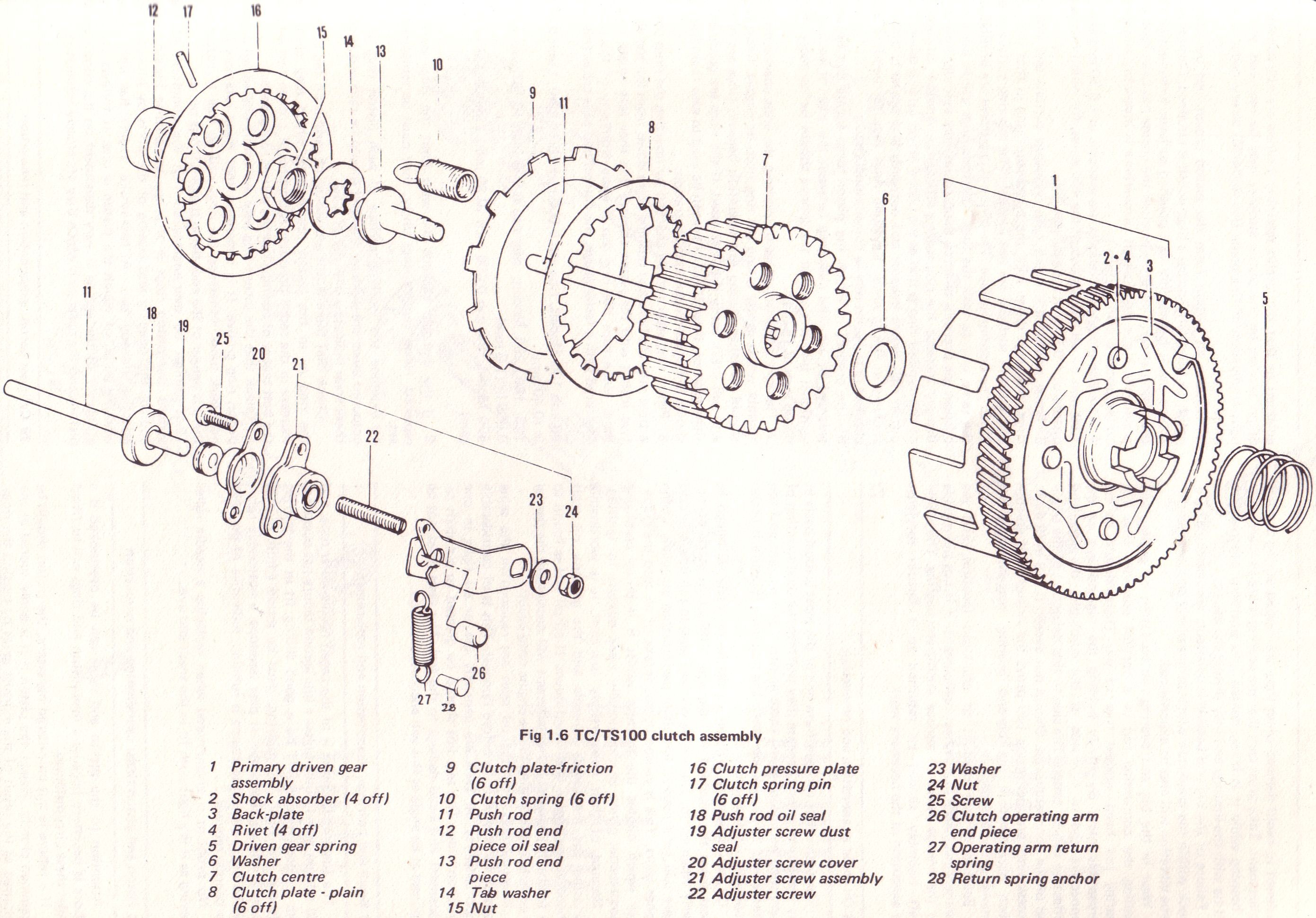 12 17 16 15 14 13 10 9 11 8 7 6 1 2 • 4 3 5

11 18 19 25 20 21 22 23 24 26 27 28

Fig 1.6 TC/TS100 clutch assembly

1 Primary driven gear assembly
2 Shock absorber (4 off)
3 Back-plate
4 Rivet (4 off)
5 Driven gear spring
6 Washer
7 Clutch centre
8 Clutch plate - plain (6 off)

9 Clutch plate-friction (6 off)
10 Clutch spring (6 off)
11 Push rod
12 Push rod end piece oil seal
13 Push rod end piece
14 Tab washer
15 Nut

16 Clutch pressure plate
17 Clutch spring pin (6 off)
18 Push rod oil seal
19 Adjuster screw dust seal
20 Adjuster screw cover
21 Adjuster screw assembly
22 Adjuster screw

23 Washer
24 Nut
25 Screw
26 Clutch operating arm end piece
27 Operating arm return spring
28 Return spring anchor