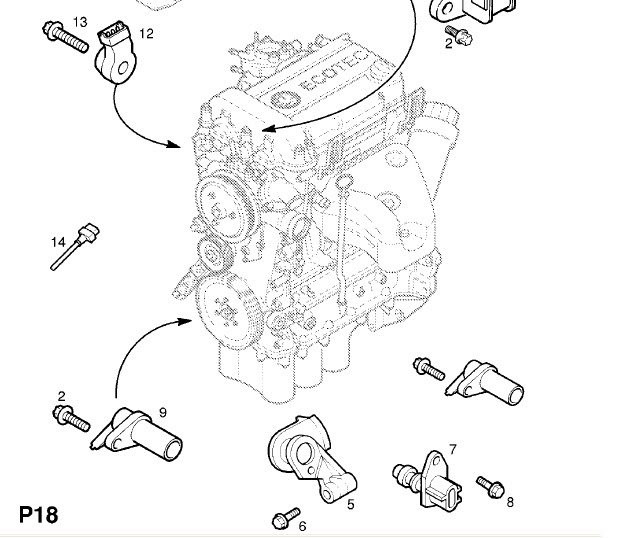 13
12
2
ECOTEC
14
2
9
7
5
8
6
P18