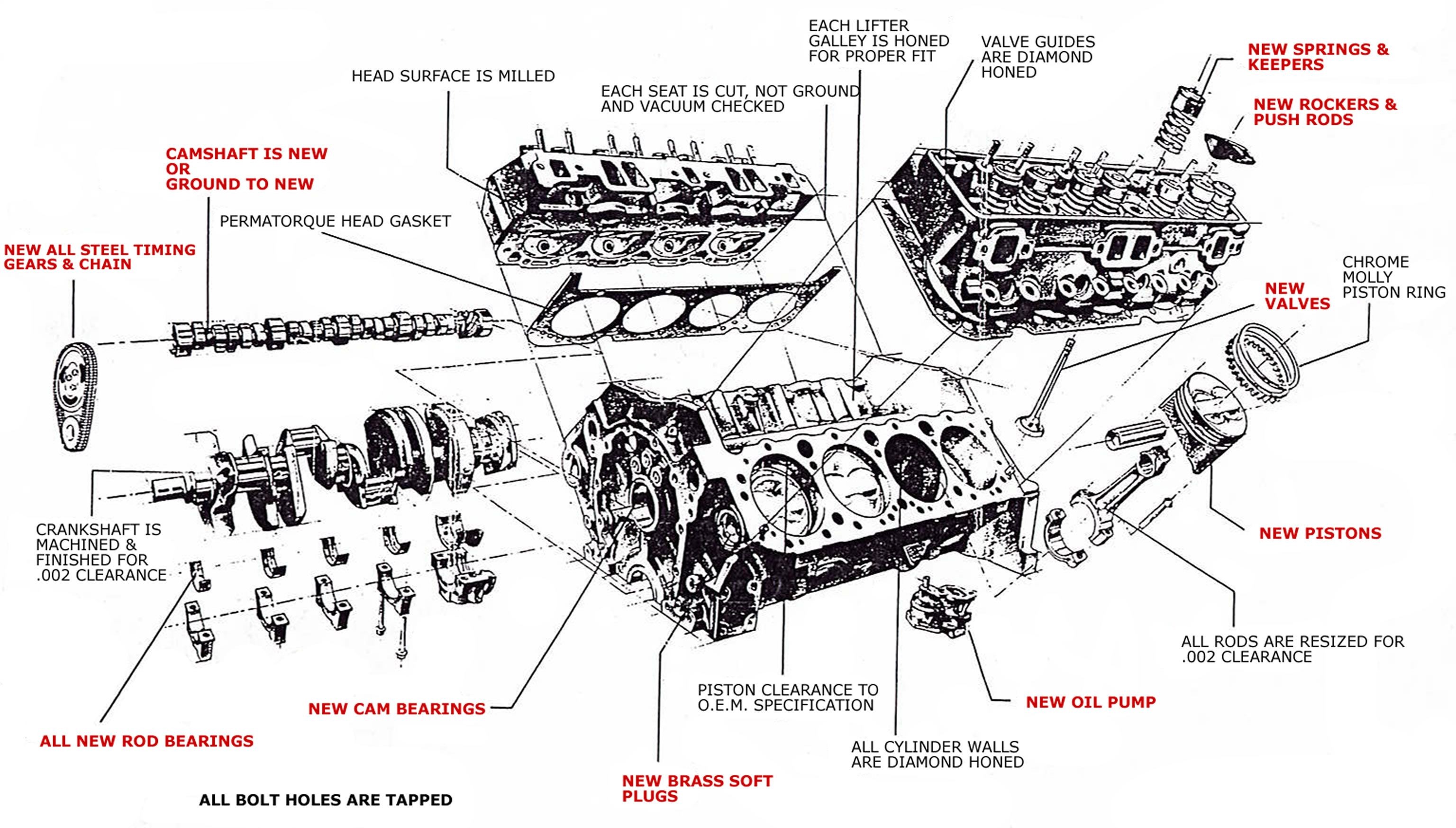 EACH LIFTER GALLEY IS HONED FOR PROPER FIT

VALVE GUIDES ARE DIAMOND HONED

NEW SPRINGS & KEEPERS

HEAD SURFACE IS MILLED

EACH SEAT IS CUT, NOT GROUND AND VACUUM CHECKED

NEW ROCKERS & PUSH RODS

CAMSHAFT IS NEW OR GROUND TO NEW

PERMATORQUE HEAD GASKET

NEW ALL STEEL TIMING GEARS & CHAIN

CHROME MOLLY PISTON RING

NEW VALVES

CRANKSHAFT IS MACHINED & FINISHED FOR .002 CLEARANCE

NEW PISTONS

ALL RODS ARE RESIZED FOR .002 CLEARANCE

PISTON CLEARANCE TO O.E.M. SPECIFICATION

NEW CAM BEARINGS

NEW OIL PUMP

ALL NEW ROD BEARINGS

ALL CYLINDER WALLS ARE DIAMOND HONED

NEW BRASS SOFT PLUGS

ALL BOLT HOLES ARE TAPPED