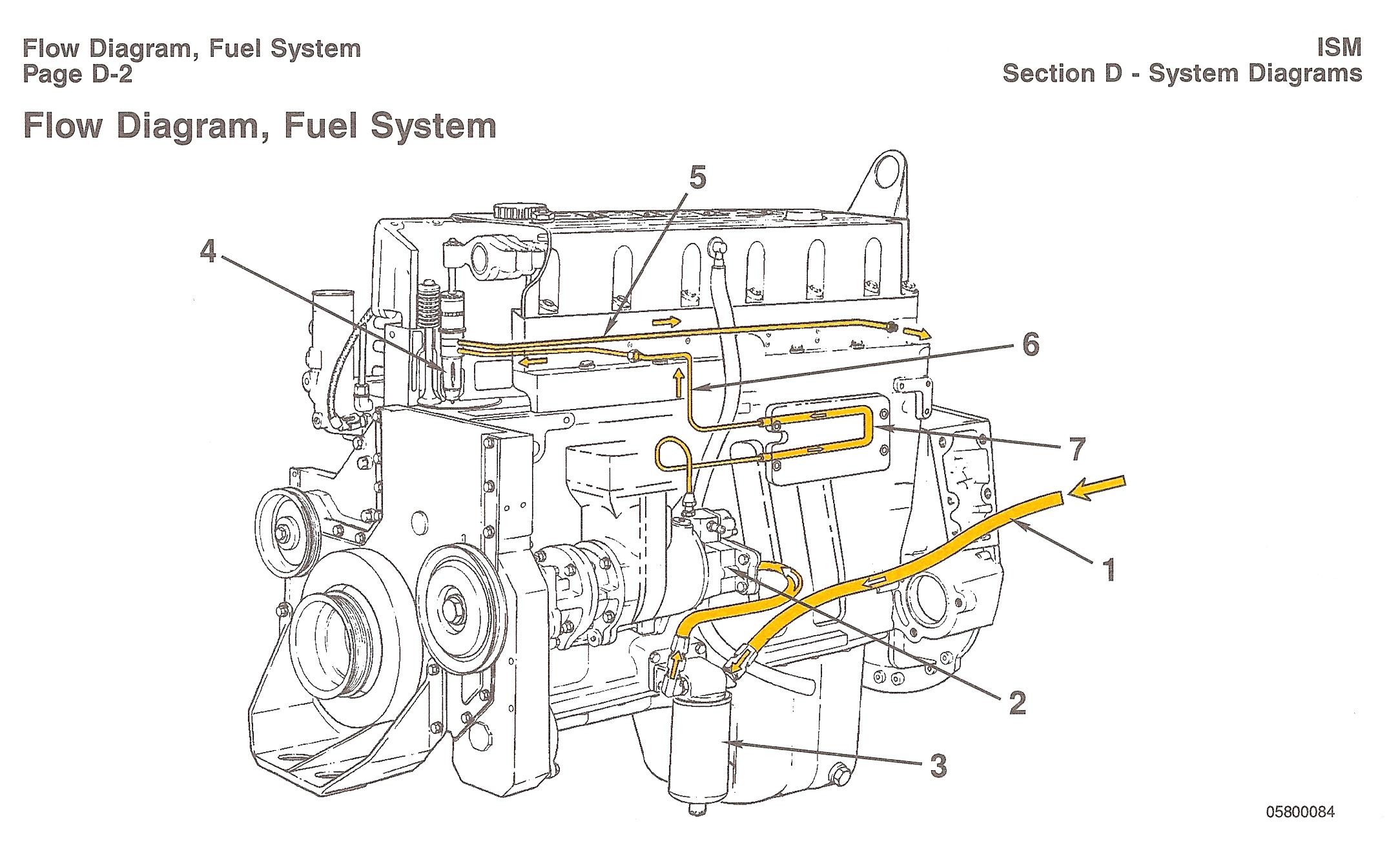 Flow Diagram, Fuel System
Page D-2

ISM
Section D - System Diagrams

Flow Diagram, Fuel System

5
4
6
7
1
2
3

05800084