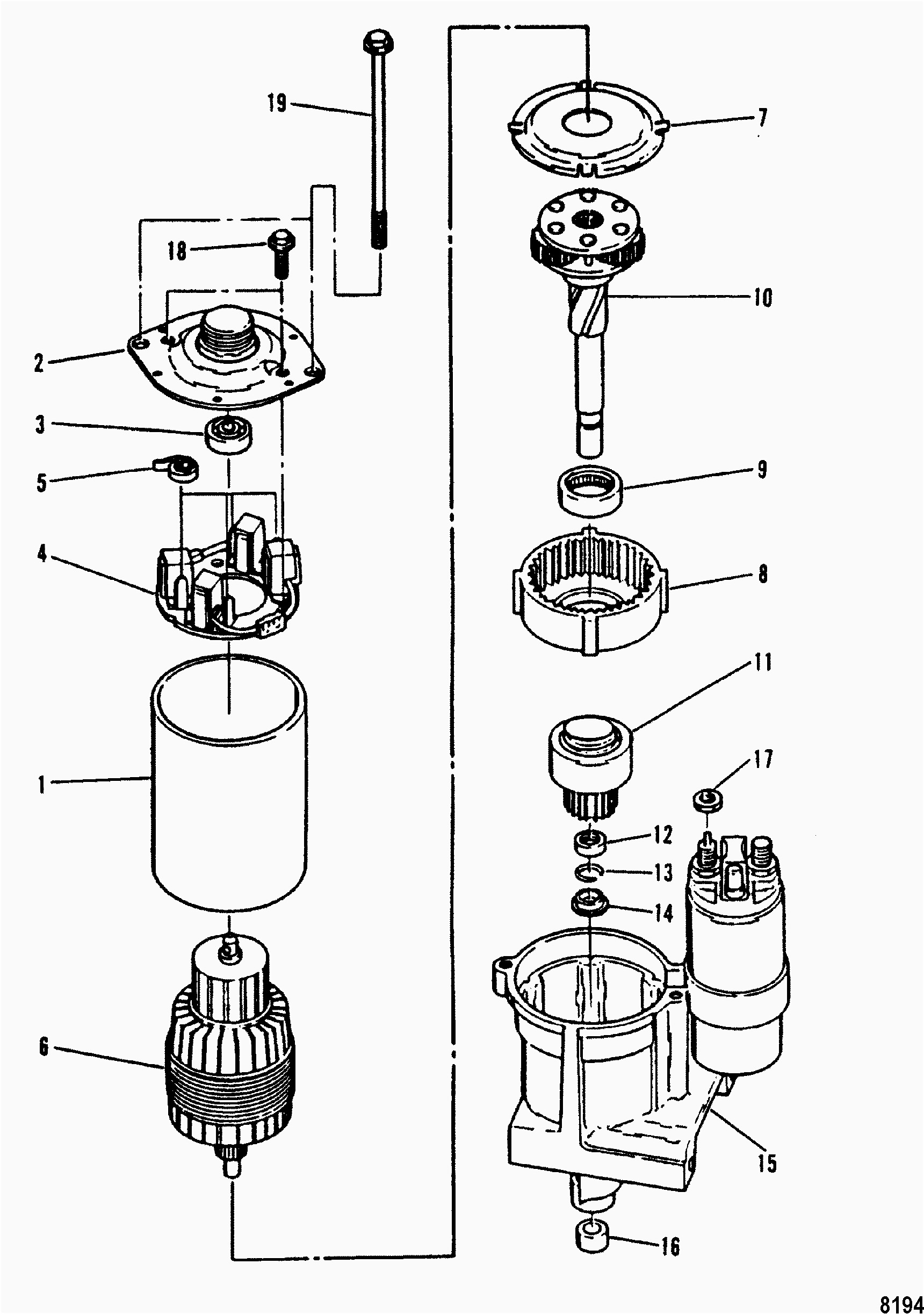 19
7
18
10
2
3
5
9
4
8
11
1
17
12
13
14
6
15
16
8194