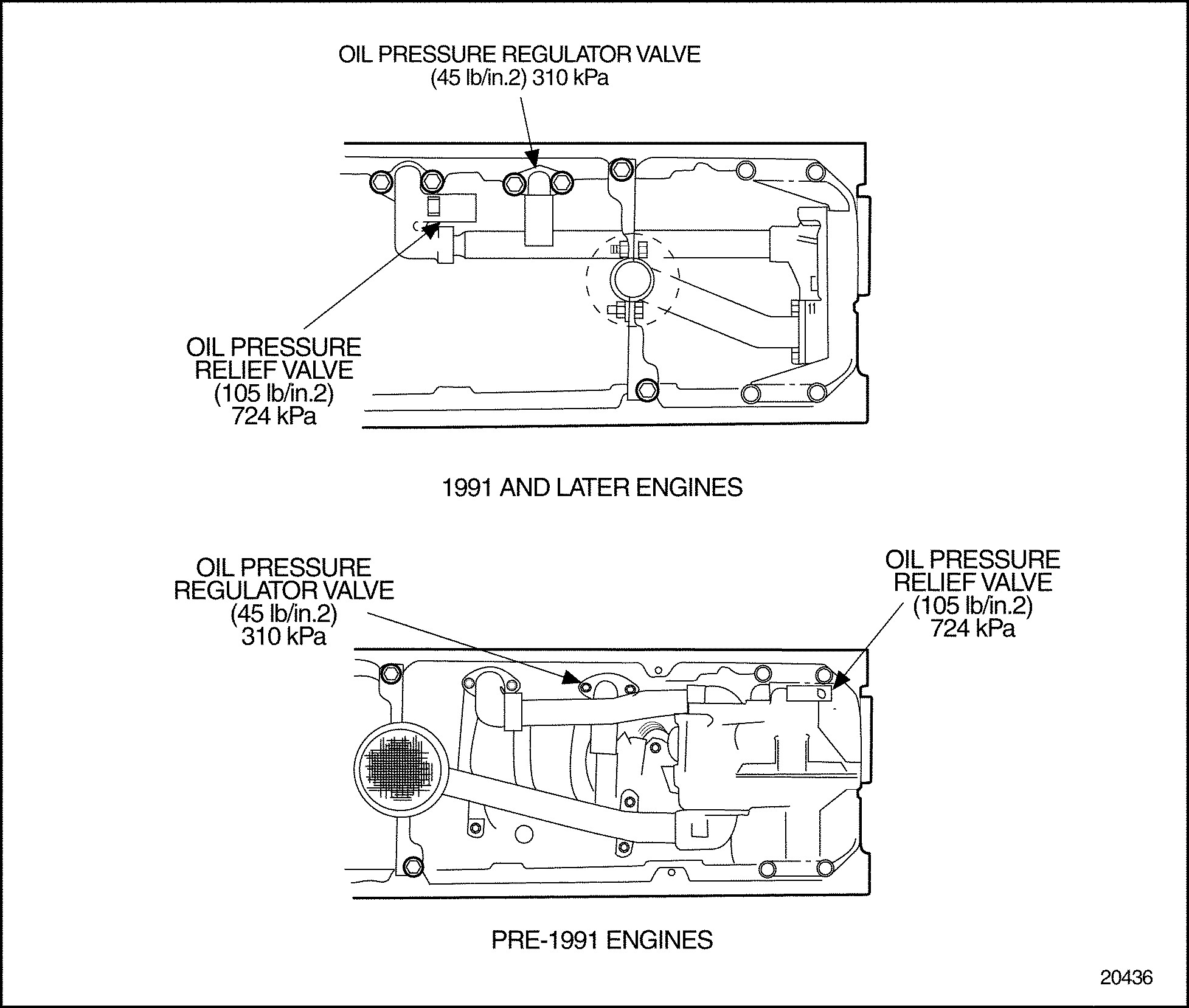 OIL PRESSURE REGULATOR VALVE
(45 lb/in.2) 310 kPa

OIL PRESSURE
RELIEF VALVE
(105 lb/in.2)
724 kPa

1991 AND LATER ENGINES

OIL PRESSURE
REGULATOR VALVE
(45 lb/in.2)
310 kPa

OIL PRESSURE
RELIEF VALVE
(105 lb/in.2)
724 kPa

PRE-1991 ENGINES

20436