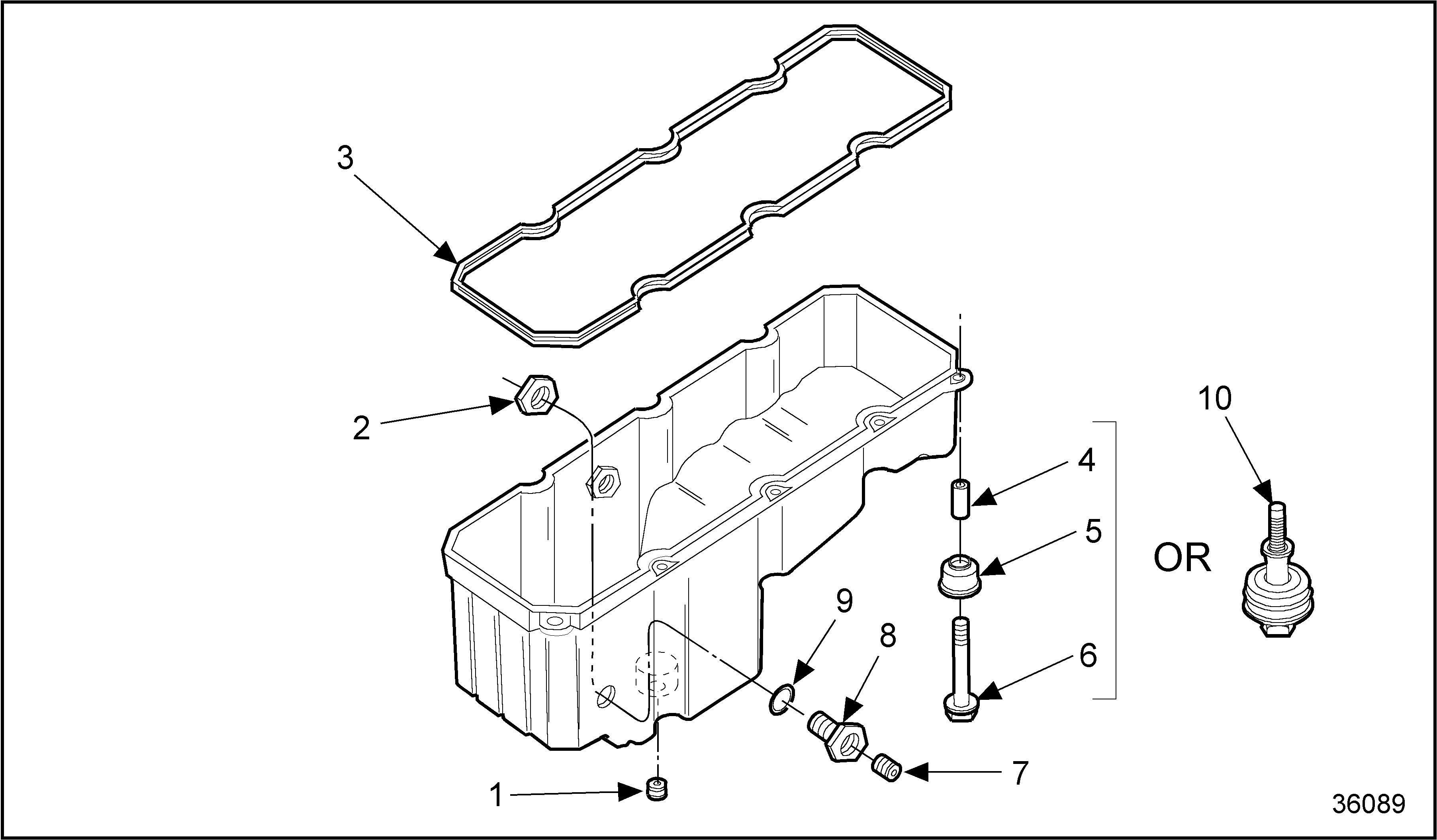 3

2

10

4

5

OR

9

8

6

7

1

36089