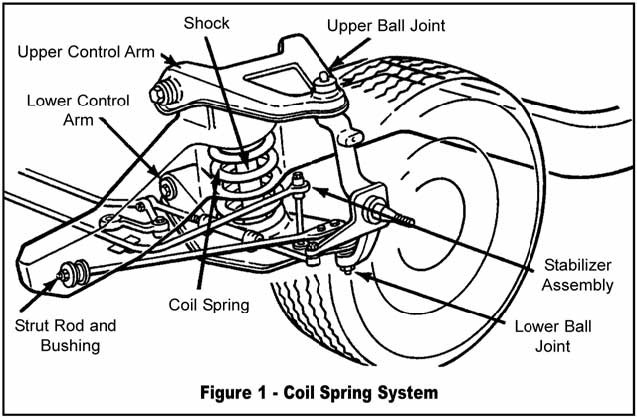 Shock

Upper Ball Joint

Upper Control Arm

Lower Control Arm

Stabilizer Assembly

Coil Spring

Strut Rod and Bushing

Lower Ball Joint

Figure 1 - Coil Spring System