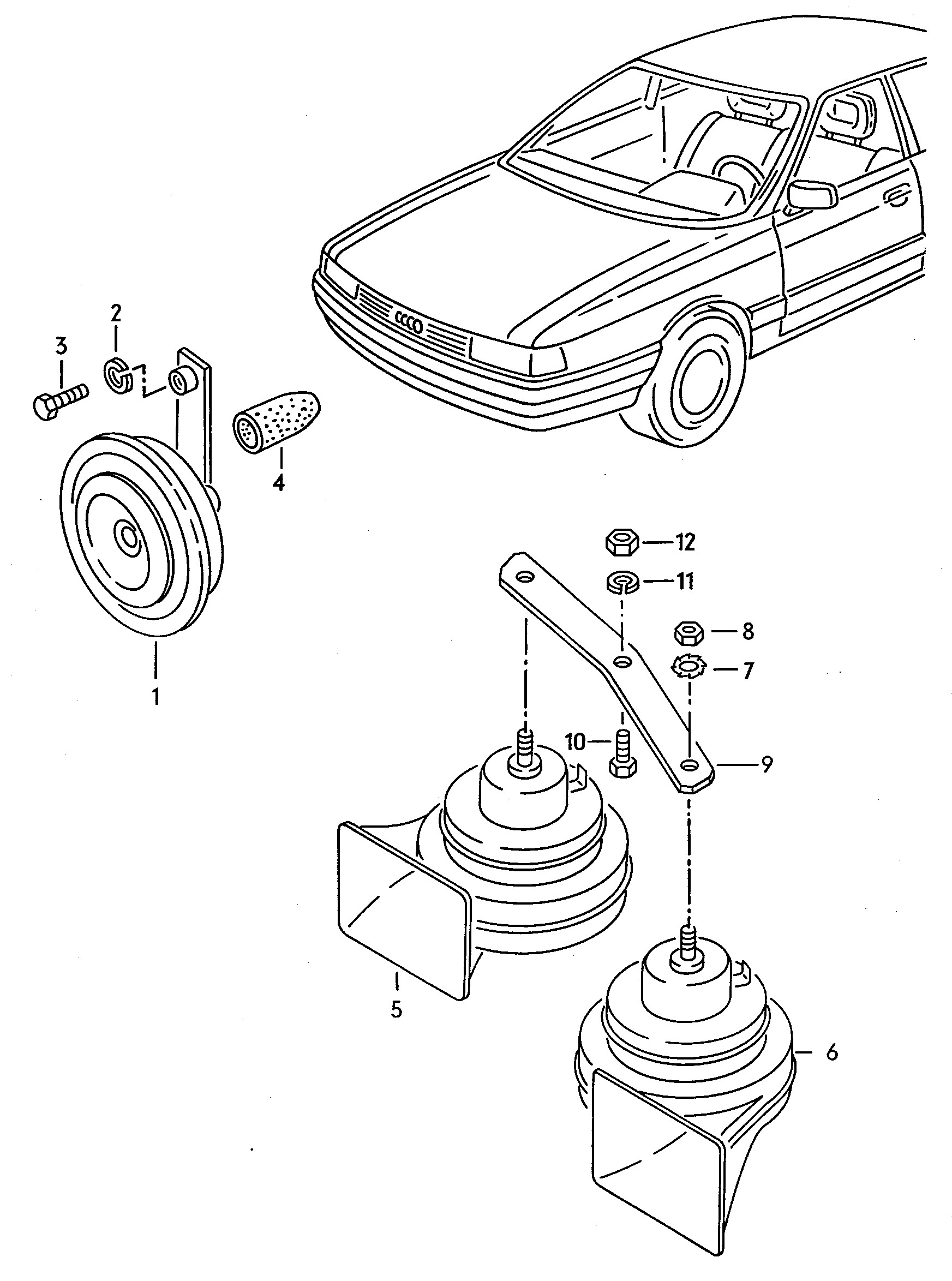 2
3
4
1
12
11
8
7
10
9
5
6