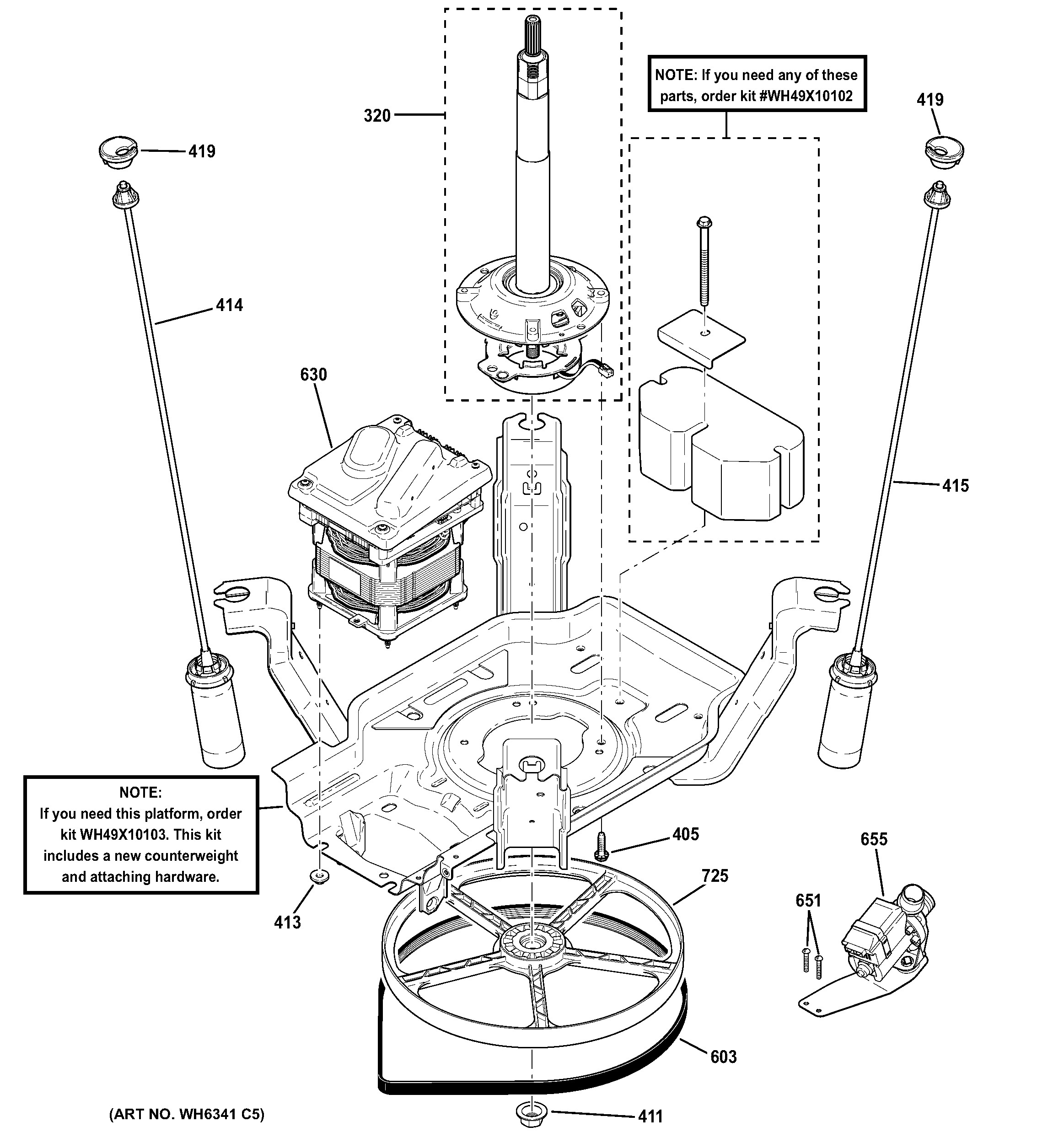 NOTE: If you need any of these parts, order kit #WH49X10102

320

419

419

414

630

415

NOTE:
If you need this platform, order kit WH49X10103. This kit includes a new counterweight and attaching hardware.

405

655

725

651

413

603

(ART NO. WH6341 C5)

411