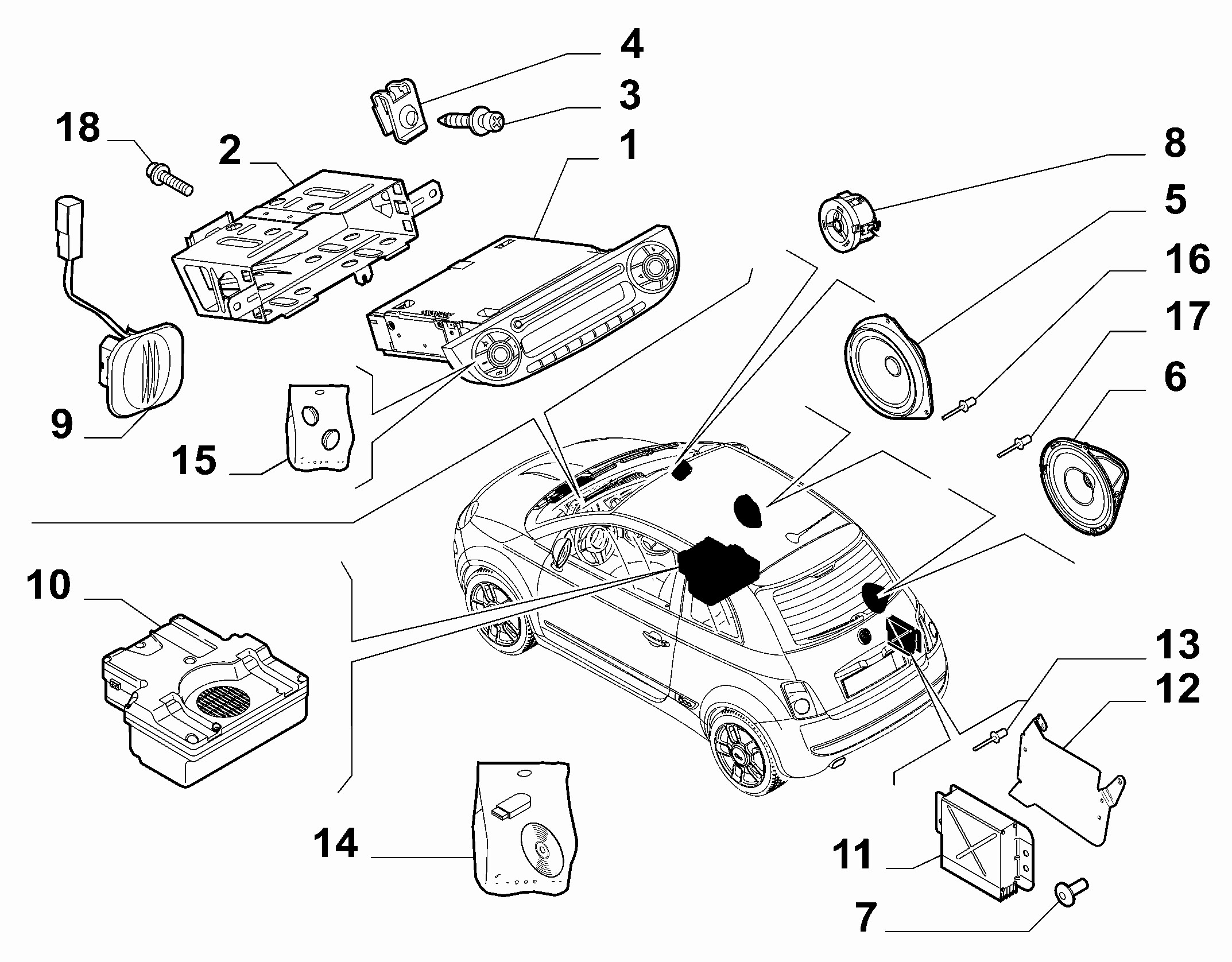 4
3
18
2
1
8
5
16
17
6
9
15
10
13
12
14
11
7