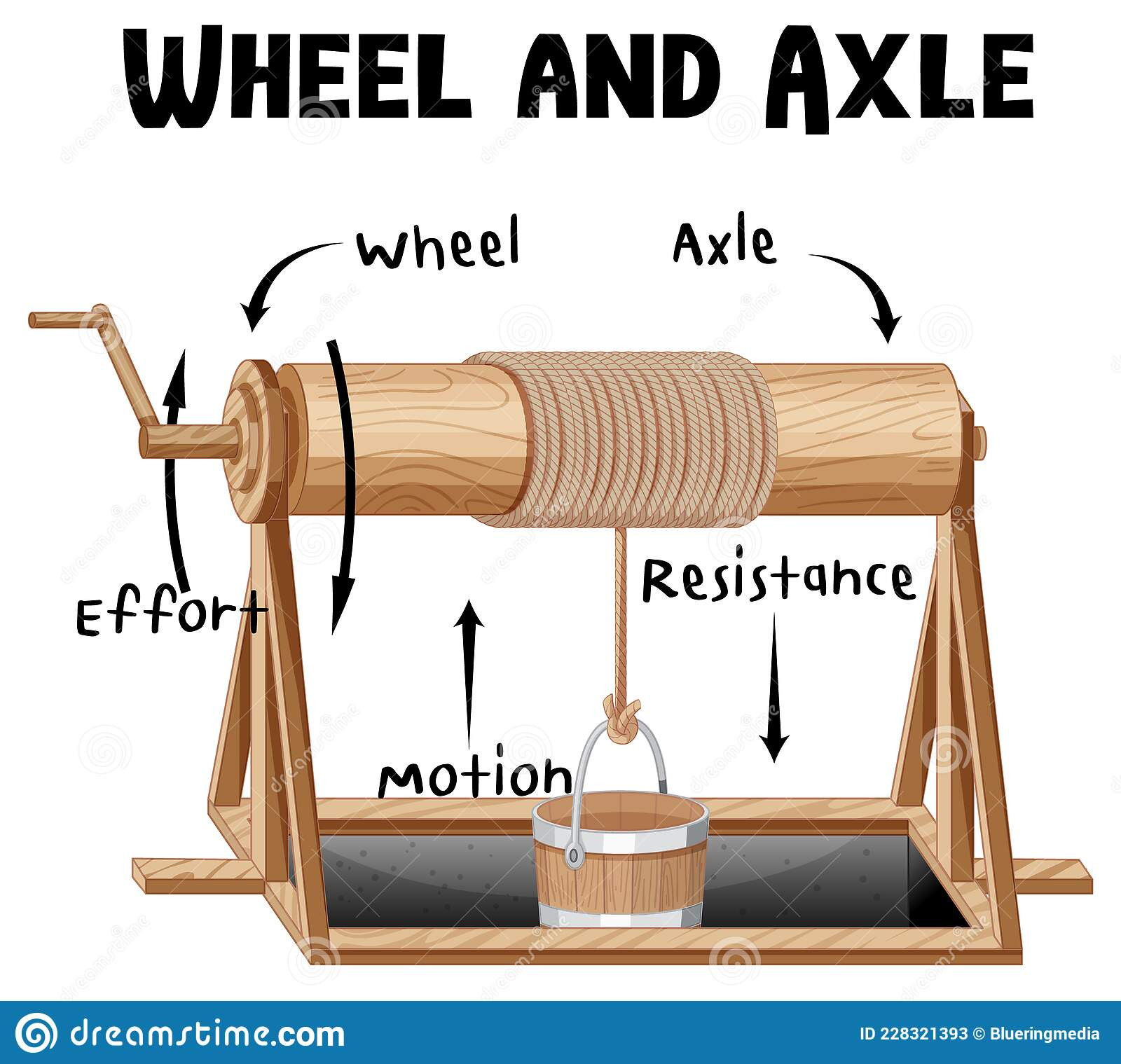 WHEEL AND AXLE

Wheel

Axle

Effort

Resistance

Motion

dreamstime.com

ID 228321393 © Blueringmedia