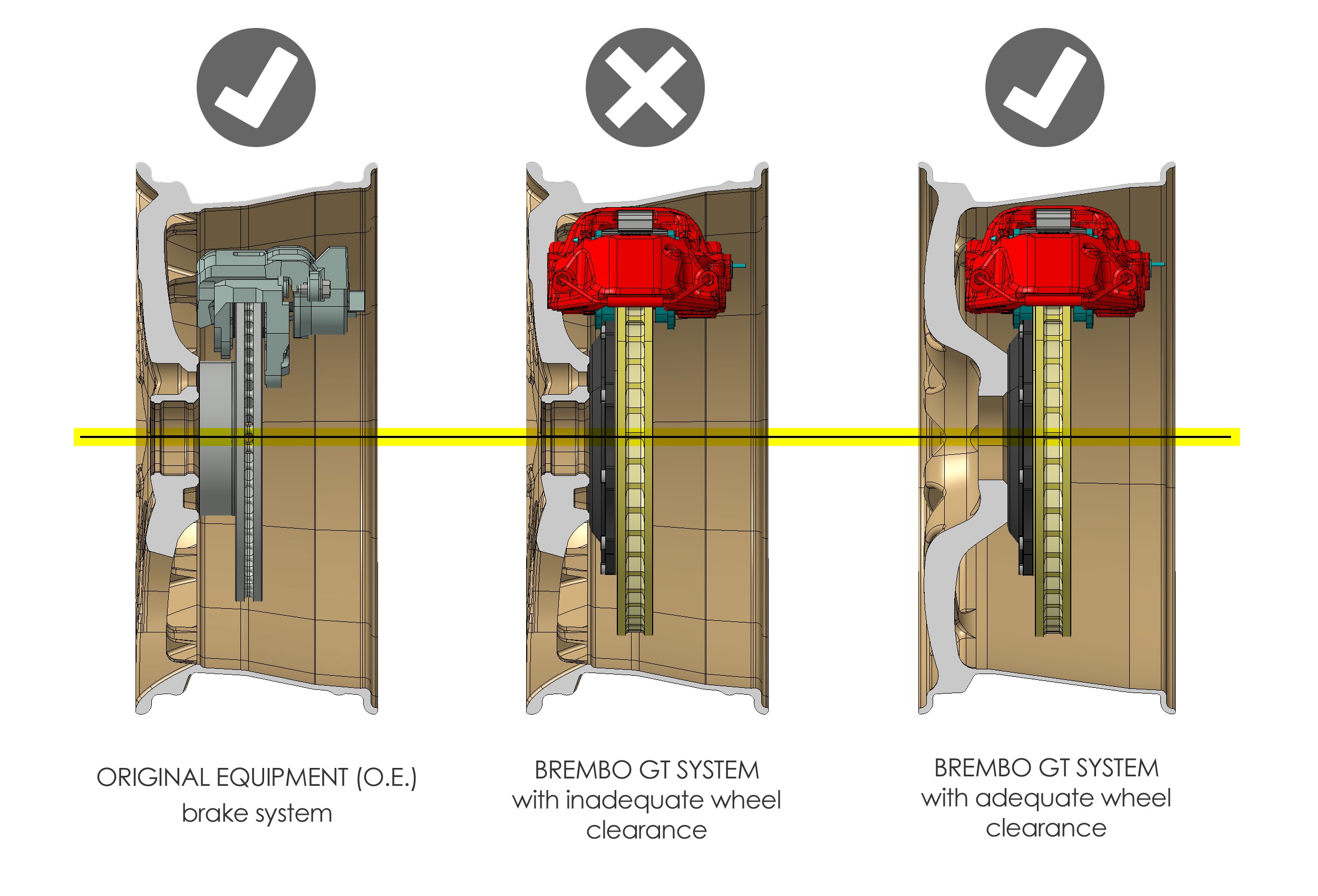 ORIGINAL EQUIPMENT (O.E.)
brake system

BREMBO GT SYSTEM
with inadequate wheel clearance

BREMBO GT SYSTEM
with adequate wheel clearance