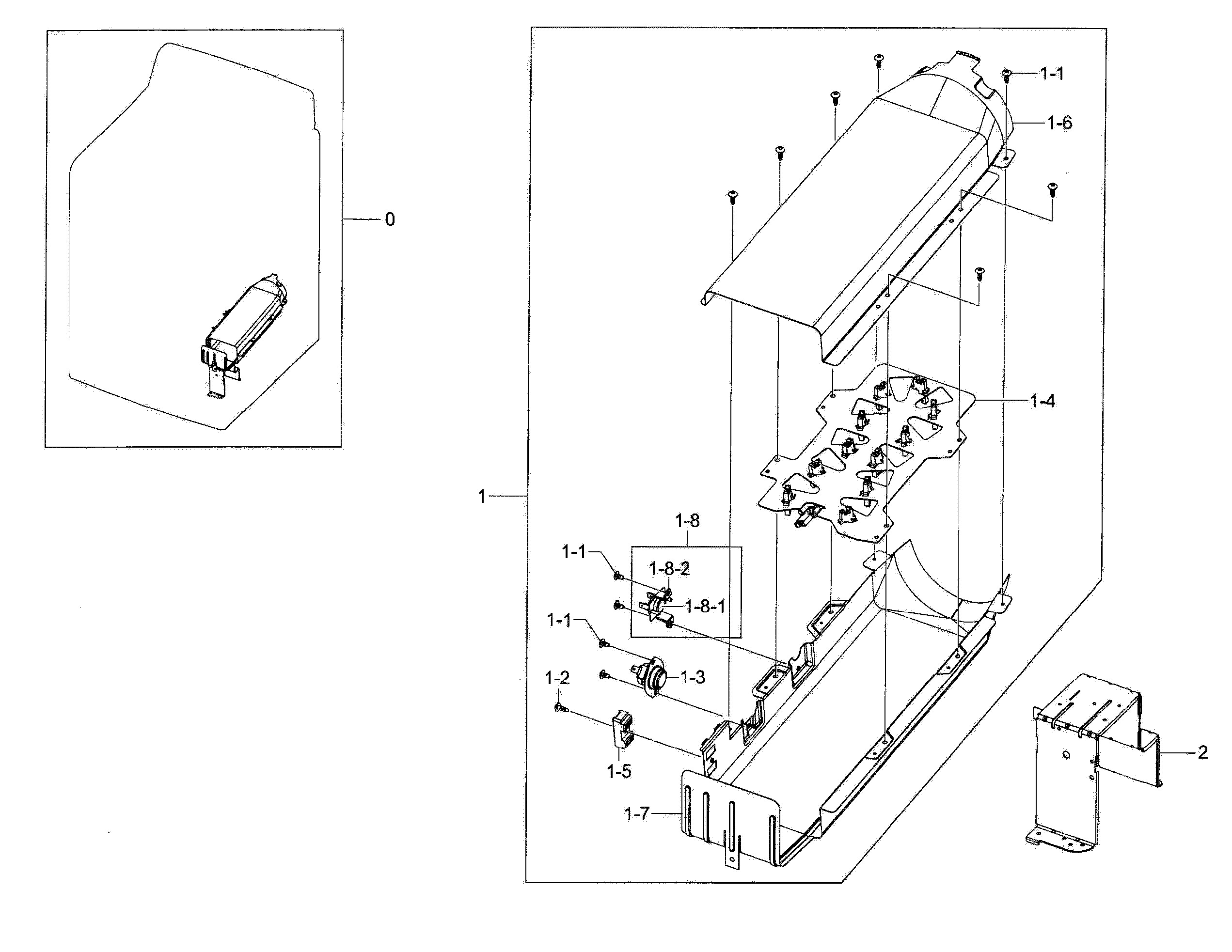 0

1-1
1-6
1-4
1
1-8
1-1
1-8-2
1-8-1
1-1
1-3
1-2
1-5
1-7
2