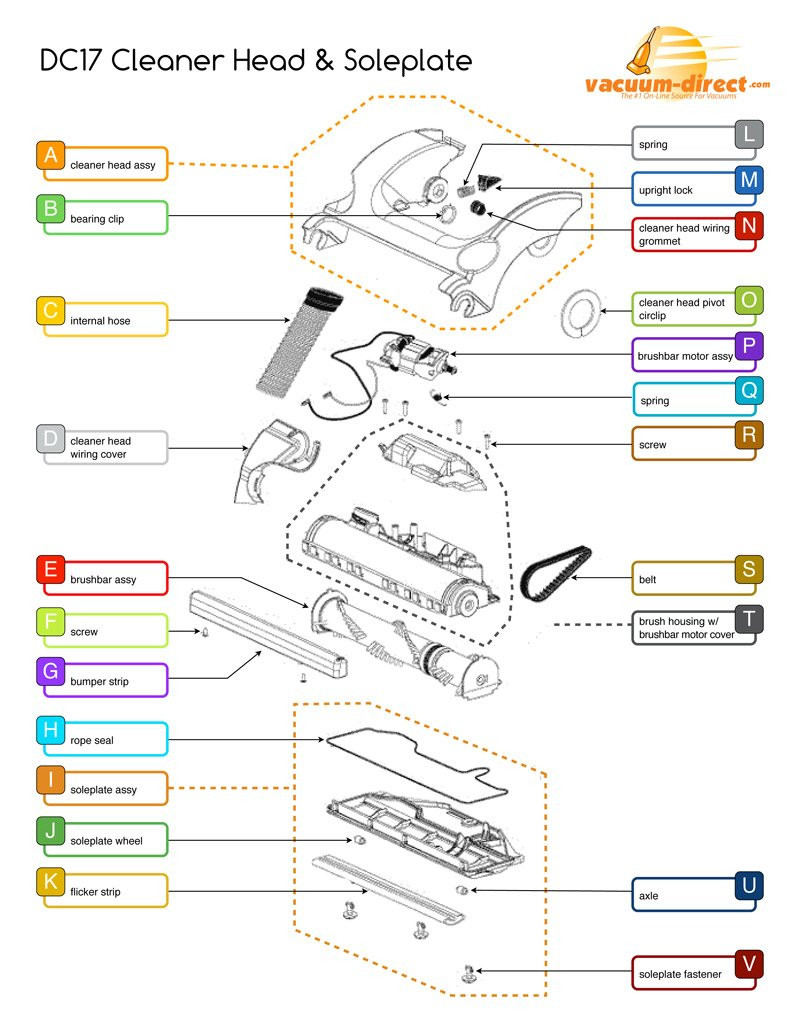 DC17 Cleaner Head & Soleplate

vacuum-direct.com
The #1 On-Line Source For Vacuums

A cleaner head assy

B bearing clip

C internal hose

D cleaner head wiring cover

E brushbar assy

F screw

G bumper strip

H rope seal

I soleplate assy

J soleplate wheel

K flicker strip

L spring

M upright lock

N cleaner head wiring grommet

O cleaner head pivot circlip

P brushbar motor assy

Q spring

R screw

S belt

T brush housing w/ brushbar motor cover

U axle

V soleplate fastener