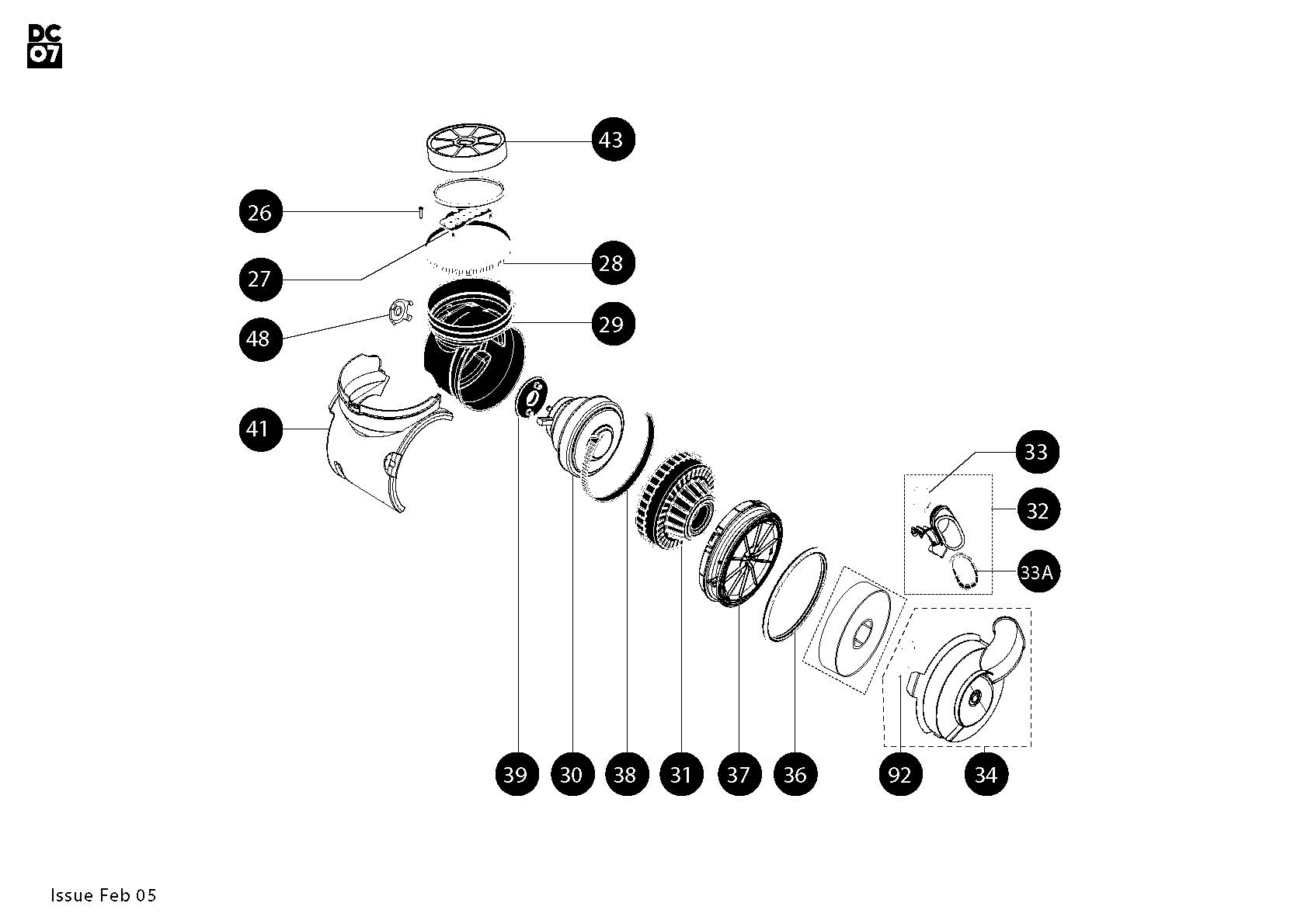 DC
07

43

26

28

27

29

48

41

33

32

33A

39 30 38 31 37 36 92 34

Issue Feb 05