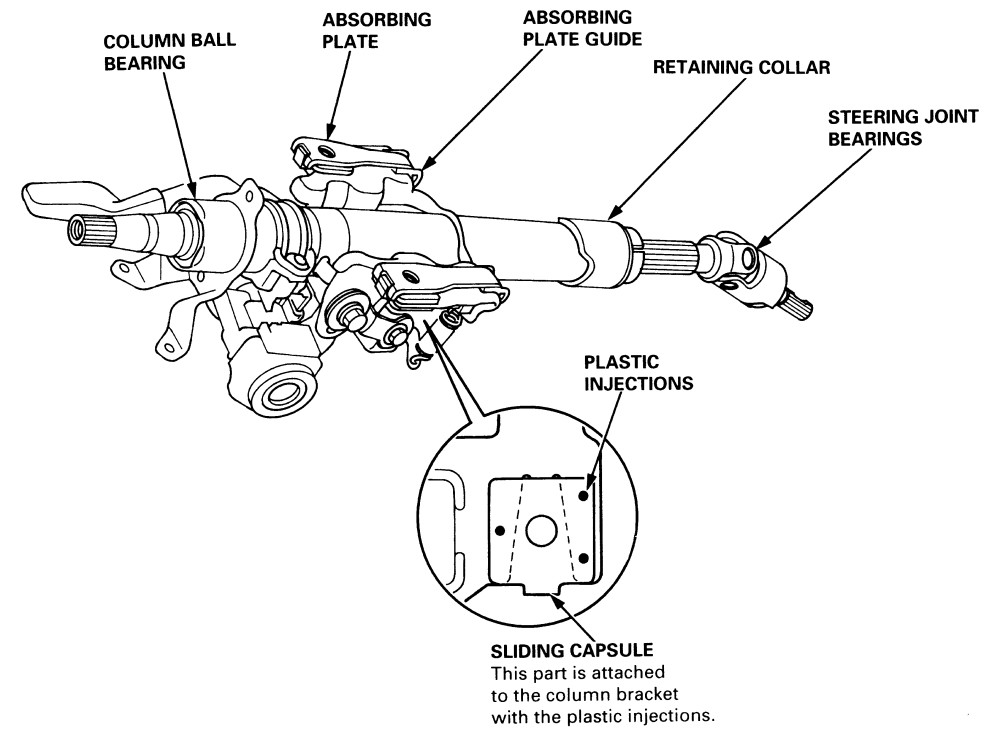 COLUMN BALL BEARING

ABSORBING PLATE

ABSORBING PLATE GUIDE

RETAINING COLLAR

STEERING JOINT BEARINGS

PLASTIC INJECTIONS

SLIDING CAPSULE
This part is attached to the column bracket with the plastic injections.