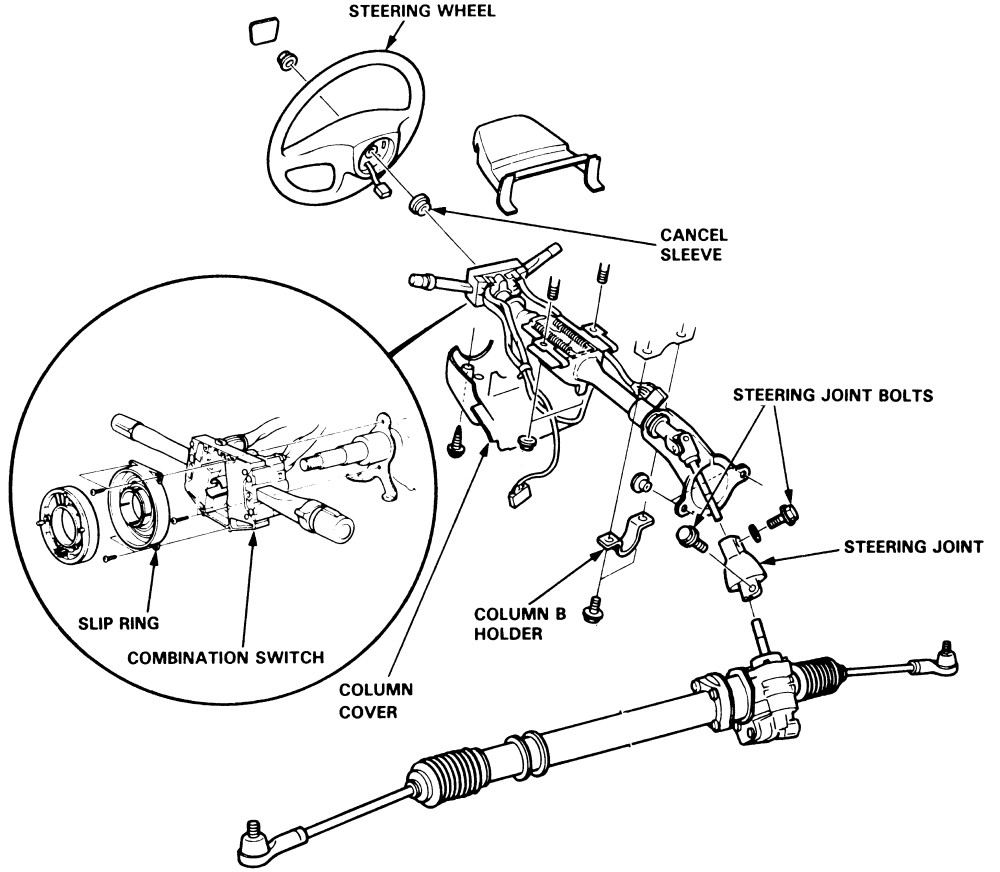 STEERING WHEEL

CANCEL SLEEVE

STEERING JOINT BOLTS

STEERING JOINT

COLUMN B HOLDER

SLIP RING

COMBINATION SWITCH

COLUMN COVER