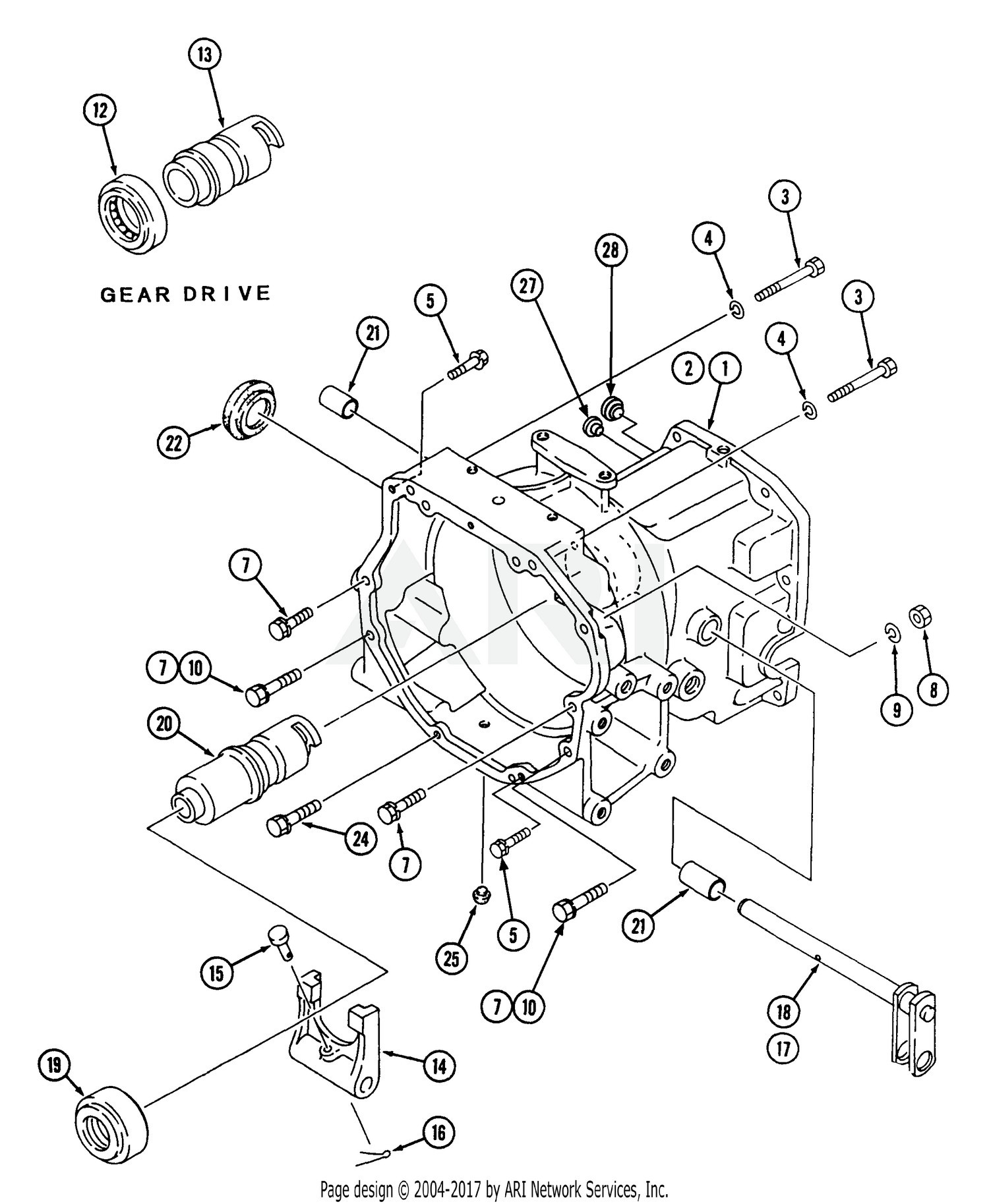 13
12
GEAR DRIVE
3
4
28
27
5
3
21
4
2
1
22
7
7
10
9
8
20
24
7
5
25
7
10
21
15
18
17
14
19
16
ARI
Page design © 2004-2017 by ARI Network Services, Inc.