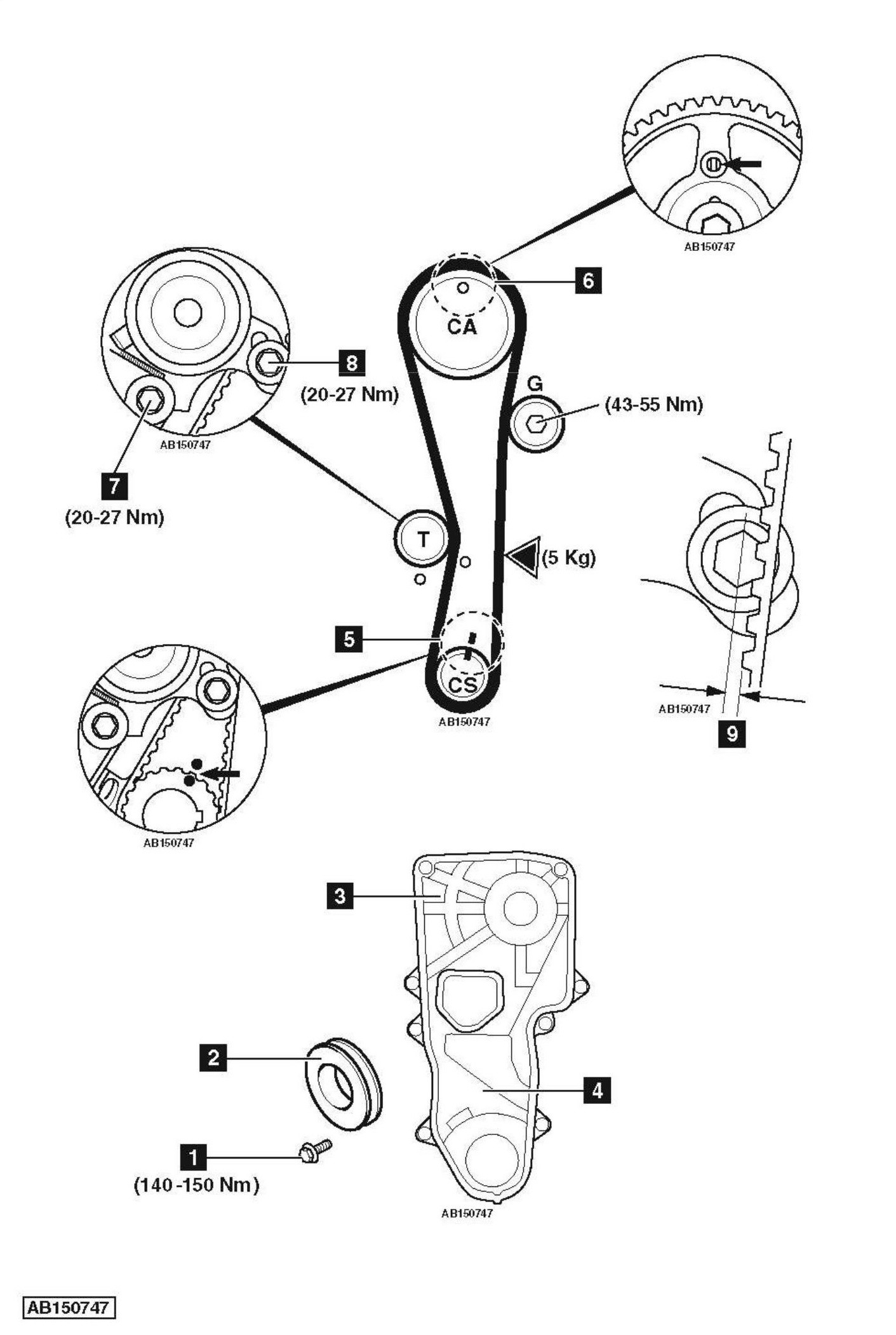 AB150747

6

CA

8

(20-27 Nm)

G

(43-55 Nm)

AB150747

7

(20-27 Nm)

T

(5 Kg)

5

CS

AB150747

AB150747

9

AB150747

3

2

4

1

(140 -150 Nm)

AB150747

AB150747