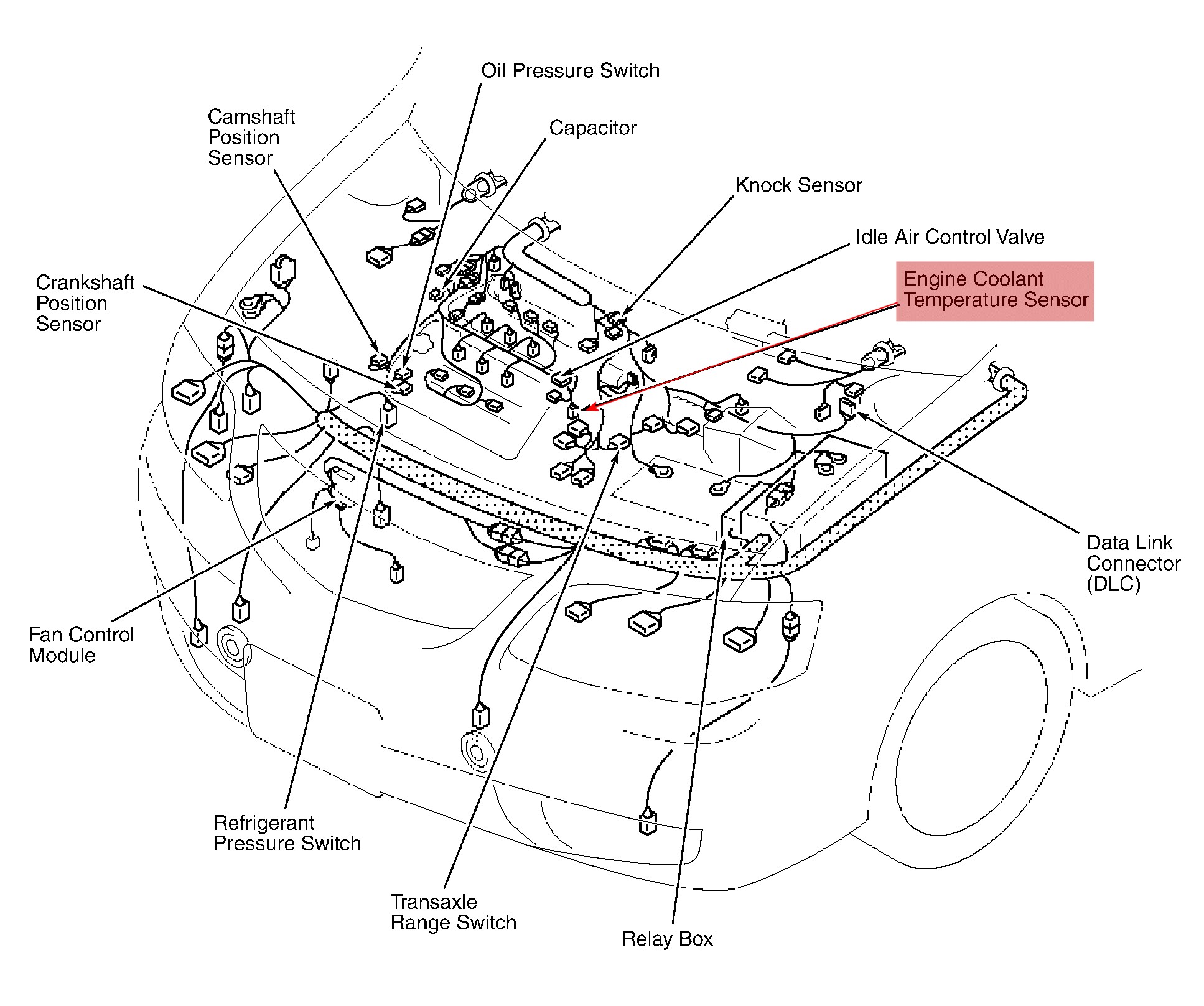 Oil Pressure Switch

Camshaft Position Sensor

Capacitor

Knock Sensor

Idle Air Control Valve

Engine Coolant Temperature Sensor

Crankshaft Position Sensor

Data Link Connector (DLC)

Fan Control Module

Refrigerant Pressure Switch

Transaxle Range Switch

Relay Box